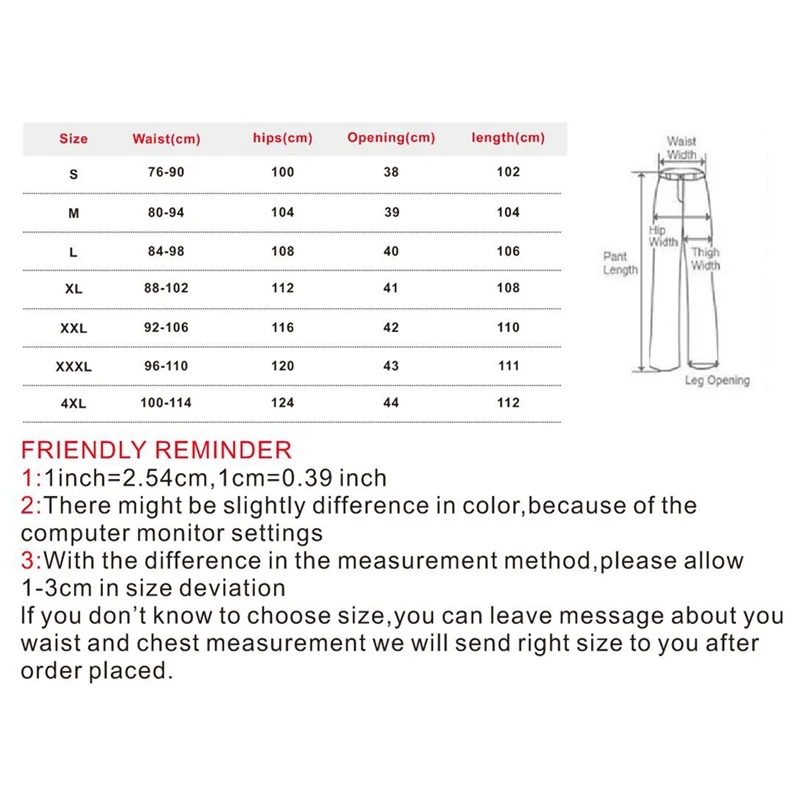 | Size | Waist(cm) | hips(cm) | Opening(cm) | length(cm) |
|---|---|---|---|---|
| S | 76-90 | 100 | 38 | 102 |
| M | 80-94 | 104 | 39 | 104 |
| L | 84-98 | 108 | 40 | 106 |
| XL | 88-102 | 112 | 41 | 108 |
| XXL | 92-106 | 116 | 42 | 110 |
| XXXL | 96-110 | 120 | 43 | 111 |
| 4XL | 100-114 | 124 | 44 | 112 |

Waist Width
Hip Width
Pant Length
Thigh Width
Leg Opening

FRIENDLY REMINDER
1:1inch=2.54cm,1cm=0.39 inch
2:There might be slightly difference in color,because of the computer monitor settings
3:With the difference in the measurement method,please allow 1-3cm in size deviation
If you don't know to choose size,you can leave message about you waist and chest measurement we will send right size to you after order placed.