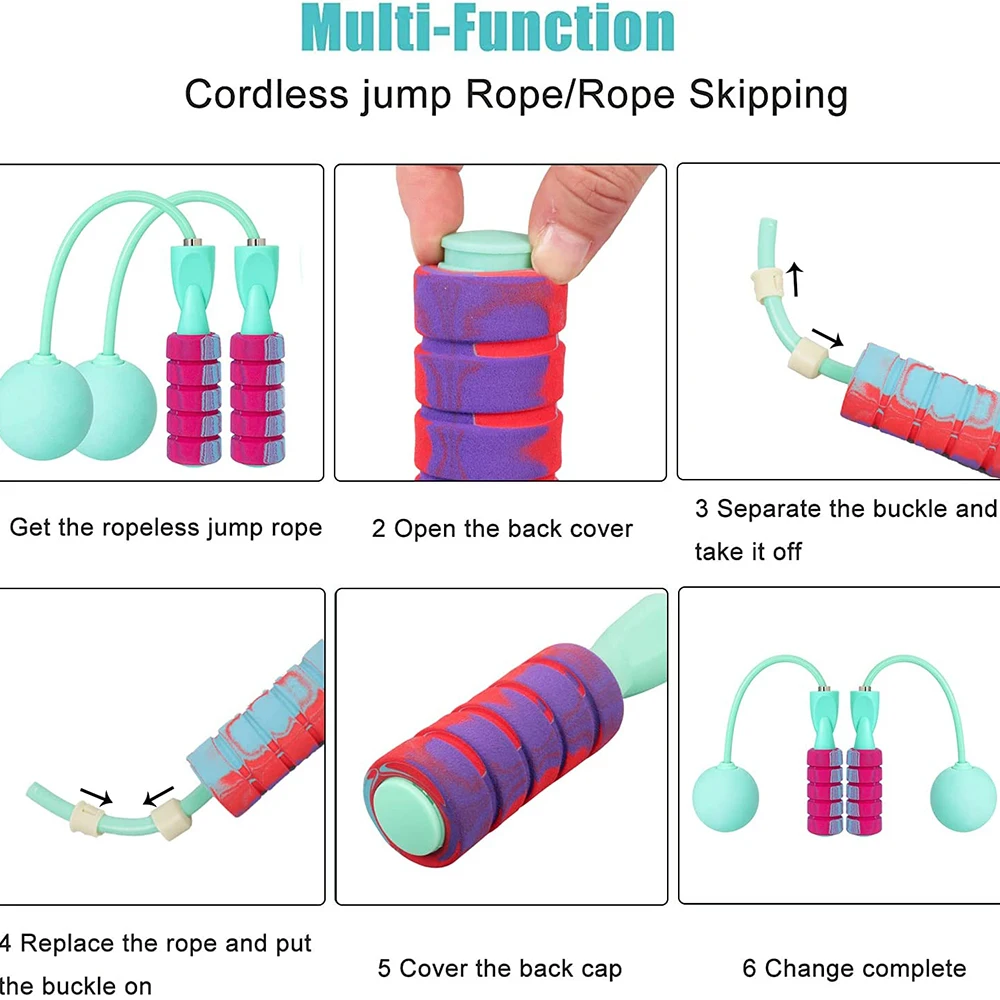 Multi-Function

Cordless jump Rope/Rope Skipping

Get the ropeless jump rope

2 Open the back cover

3 Separate the buckle and take it off

4 Replace the rope and put the buckle on

5 Cover the back cap

6 Change complete