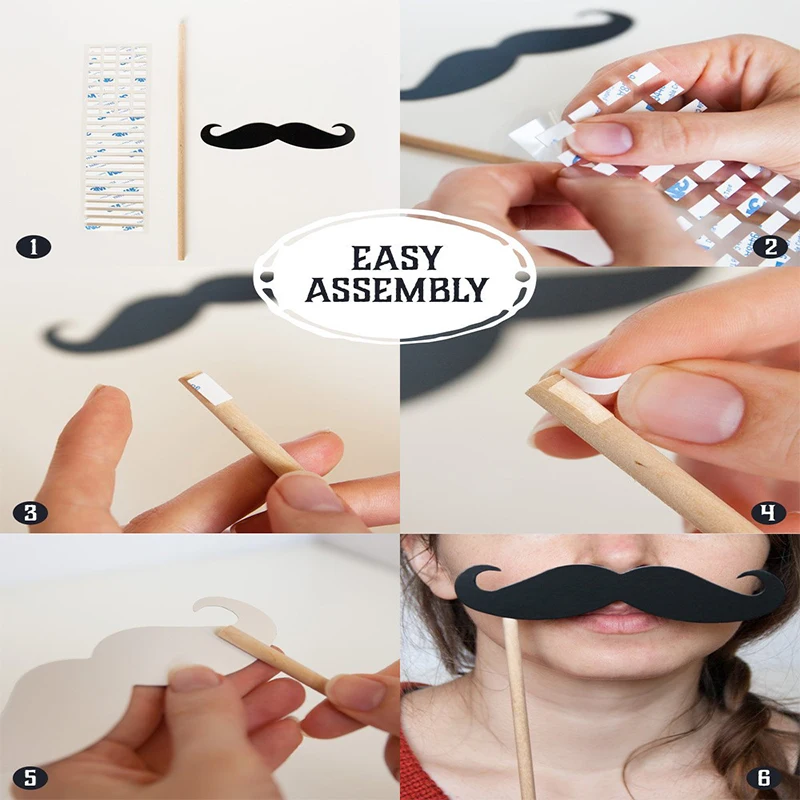 1

2

EASY ASSEMBLY

3

4

5

6