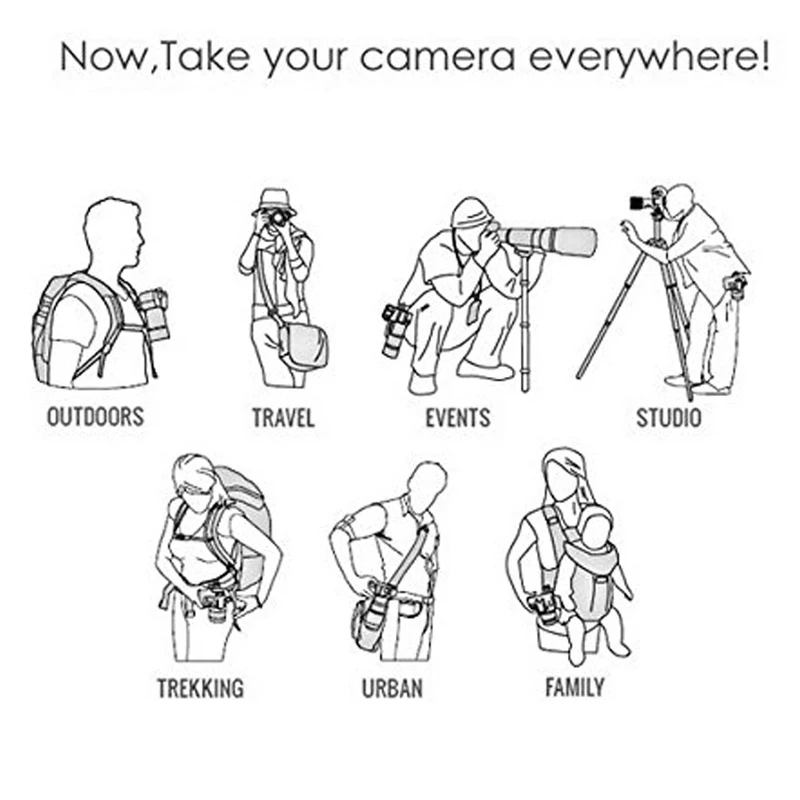 Now,Take your camera everywhere!

OUTDOORS TRAVEL EVENTS STUDIO

TREKKING URBAN FAMILY