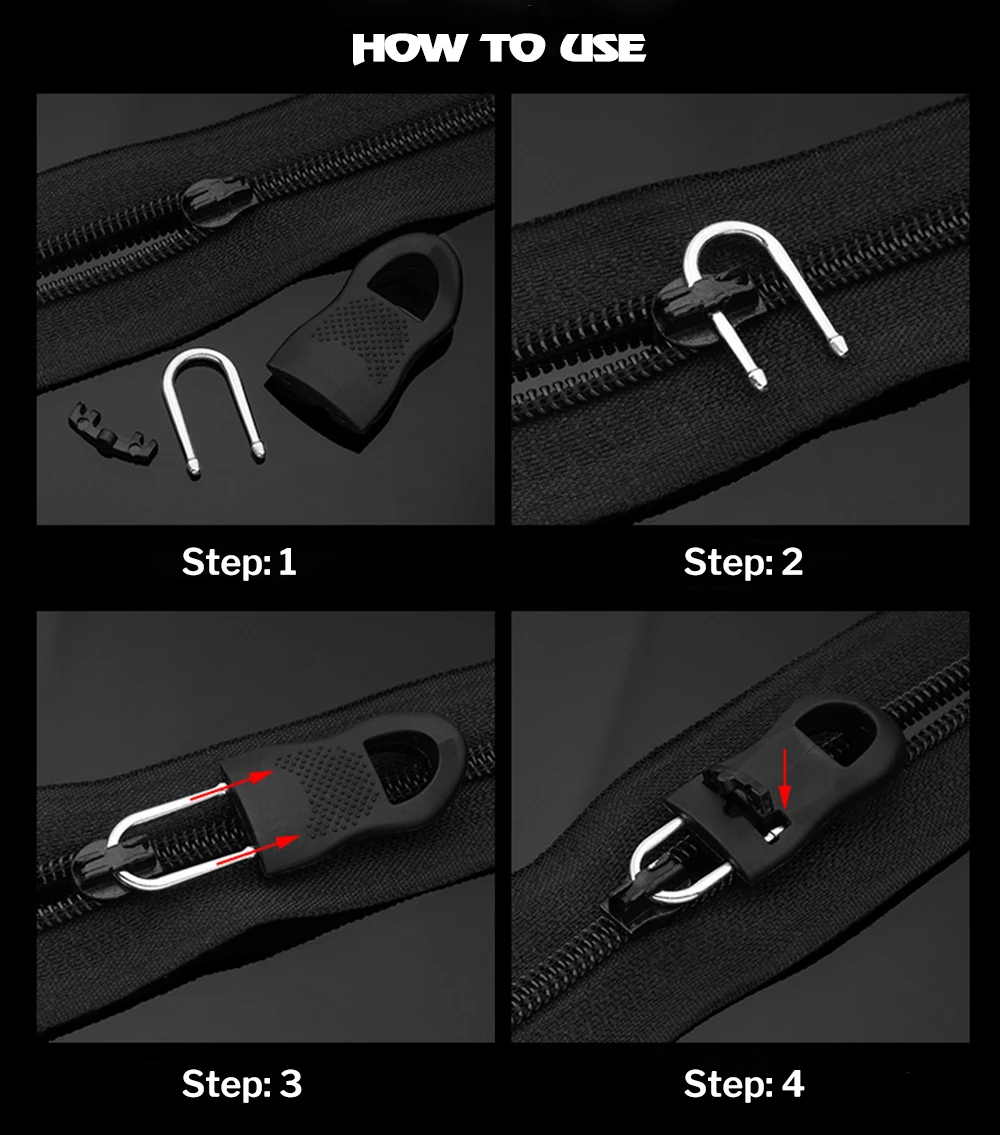 HOW TO USE

Step: 1

Step: 2

Step: 3

Step: 4