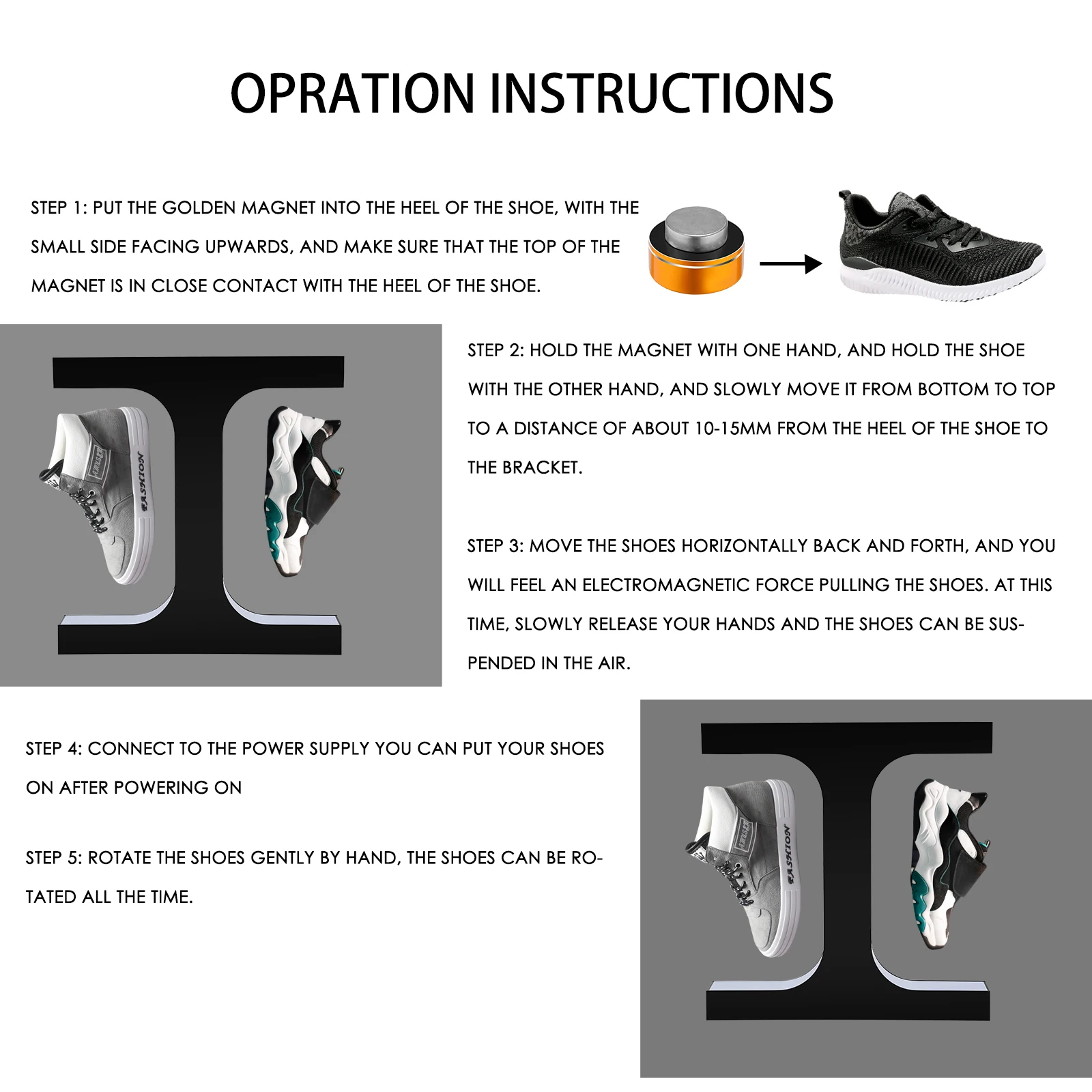 OPRATION INSTRUCTIONS

STEP 1: PUT THE GOLDEN MAGNET INTO THE HEEL OF THE SHOE, WITH THE SMALL SIDE FACING UPWARDS, AND MAKE SURE THAT THE TOP OF THE MAGNET IS IN CLOSE CONTACT WITH THE HEEL OF THE SHOE.

FASHION

STEP 2: HOLD THE MAGNET WITH ONE HAND, AND HOLD THE SHOE WITH THE OTHER HAND, AND SLOWLY MOVE IT FROM BOTTOM TO TOP TO A DISTANCE OF ABOUT 10-15MM FROM THE HEEL OF THE SHOE TO THE BRACKET.

STEP 3: MOVE THE SHOES HORIZONTALLY BACK AND FORTH, AND YOU WILL FEEL AN ELECTROMAGNETIC FORCE PULLING THE SHOES. AT THIS TIME, SLOWLY RELEASE YOUR HANDS AND THE SHOES CAN BE SUSPENDED IN THE AIR.

STEP 4: CONNECT TO THE POWER SUPPLY YOU CAN PUT YOUR SHOES ON AFTER POWERING ON

STEP 5: ROTATE THE SHOES GENTLY BY HAND, THE SHOES CAN BE ROTATED ALL THE TIME.

FASHION