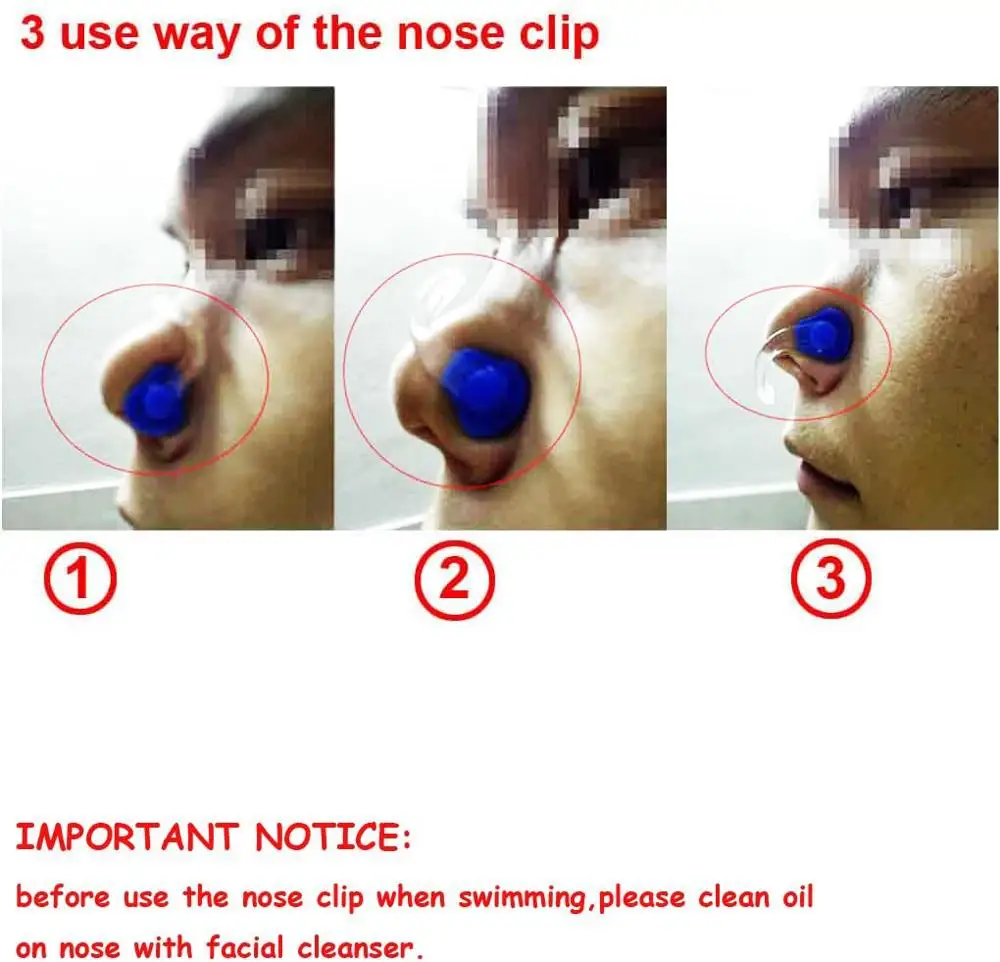 3 use way of the nose clip

①

②

③

IMPORTANT NOTICE:

before use the nose clip when swimming,please clean oil on nose with facial cleanser.