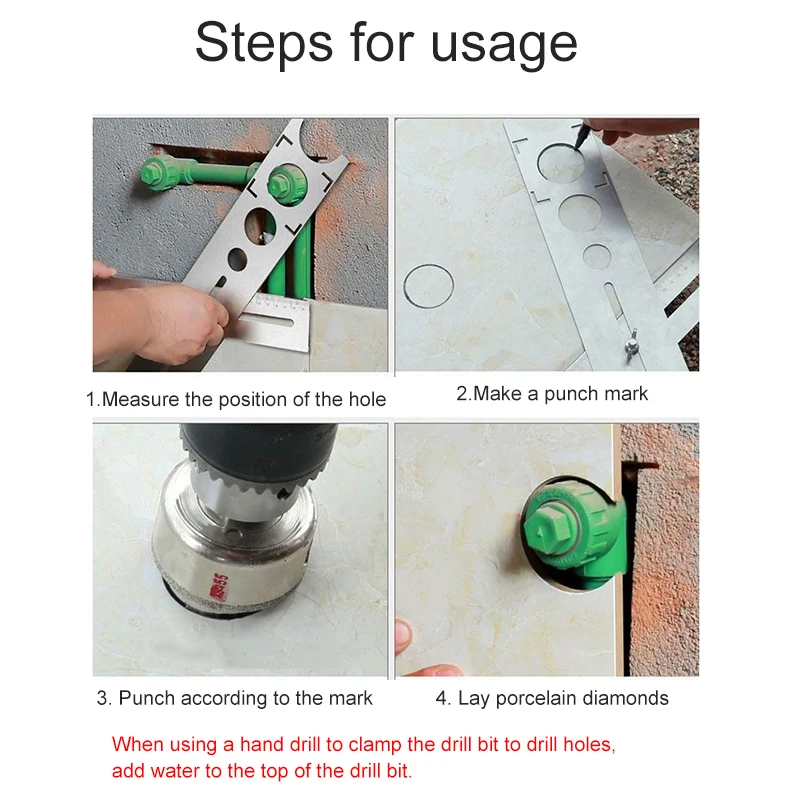 Steps for usage

1.Measure the position of the hole

2.Make a punch mark

3. Punch according to the mark

4. Lay porcelain diamonds

When using a hand drill to clamp the drill bit to drill holes, add water to the top of the drill bit.