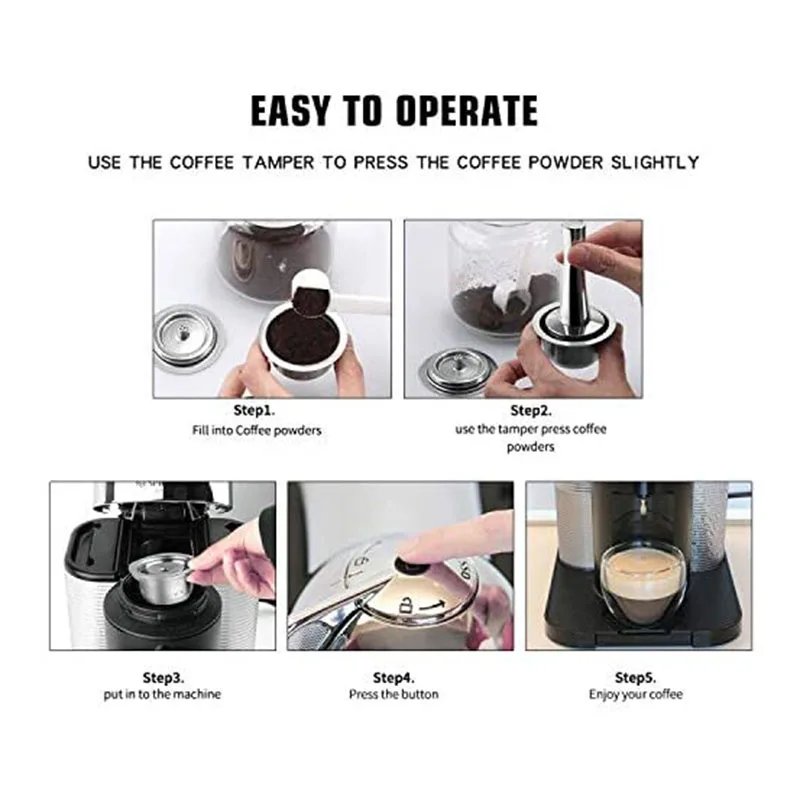 EASY TO OPERATE

USE THE COFFEE TAMPER TO PRESS THE COFFEE POWDER SLIGHTLY

Step1.
Fill into Coffee powders

Step2.
use the tamper press coffee powders

Step3.
put in to the machine

Step4.
Press the button

Step5.
Enjoy your coffee