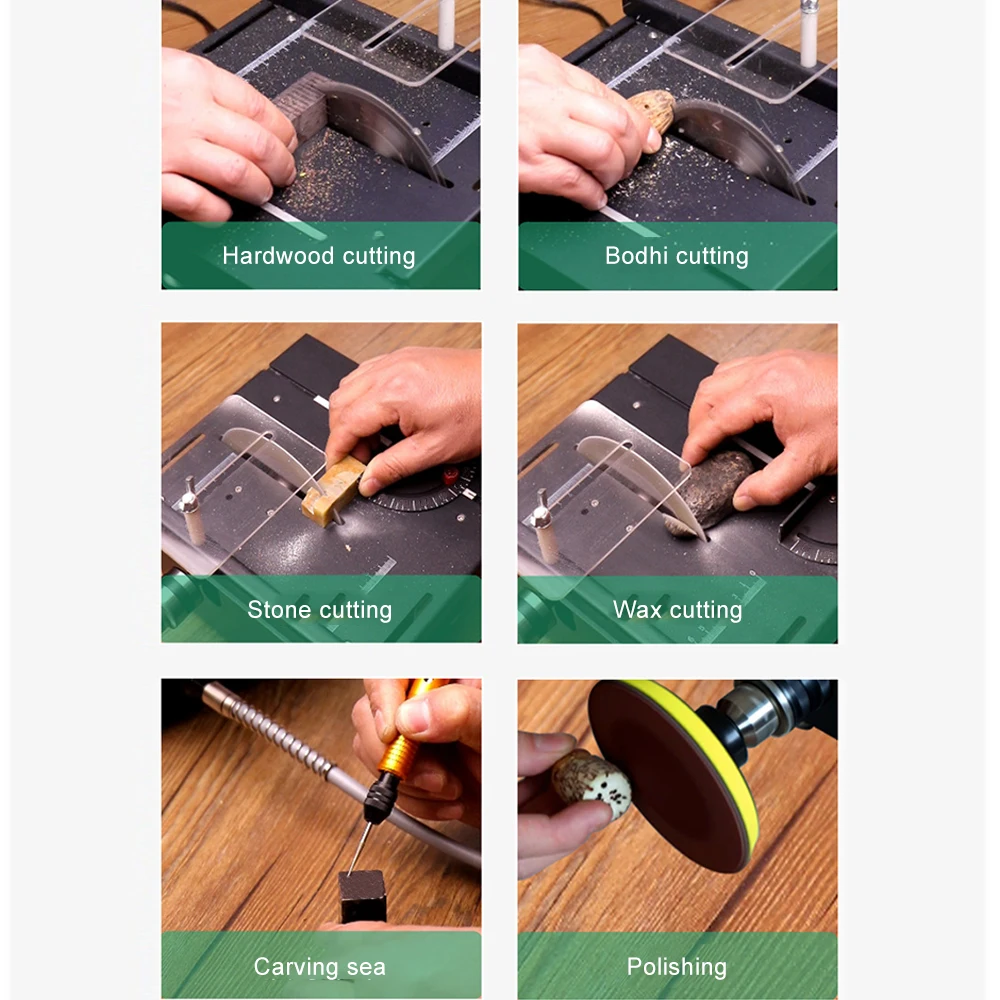 Hardwood cutting

Bodhi cutting

Stone cutting

Wax cutting

Carving sea

Polishing