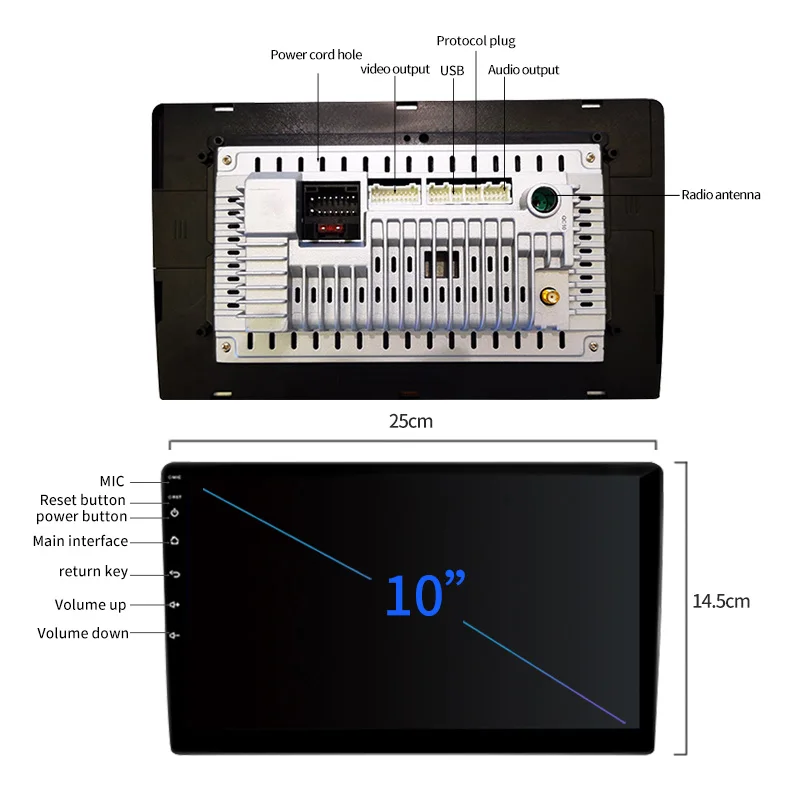 Protocol plug
Power cord hole
video output
USB
Audio output
Radio antenna
25cm
MIC
Reset button
power button
Main interface
return key
Volume up
Volume down
10”
14.5cm