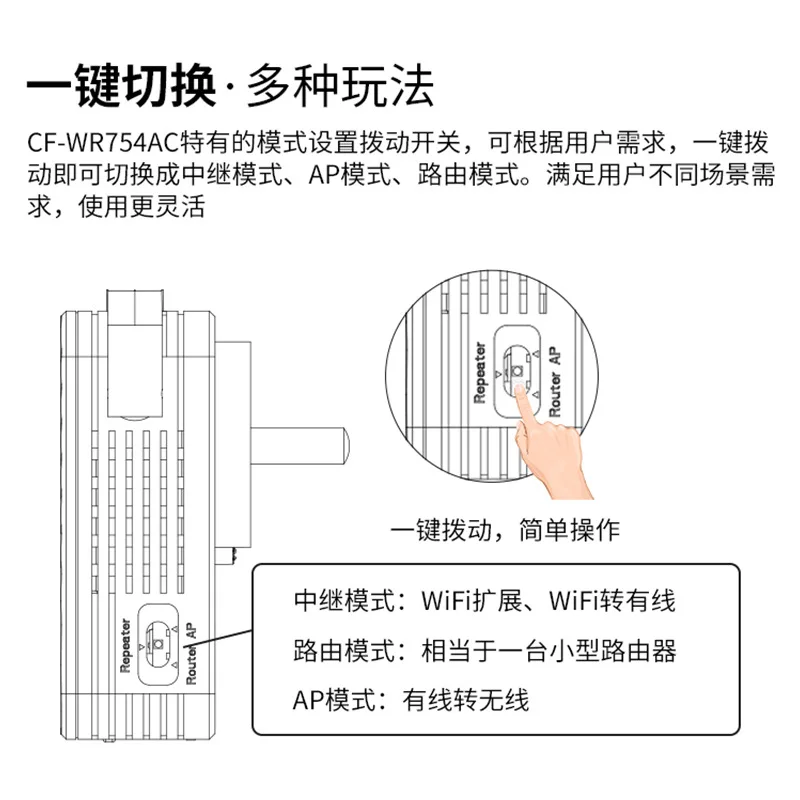 一键切换·多种玩法

CF-WR754AC特有的模式设置拨动开关，可根据用户需求，一键拨动即可切换成中继模式、AP模式、路由模式。满足用户不同场景需求，使用更灵活

Repeater
Router AP

一键拨动，简单操作

Repeater
Router AP

中继模式：WiFi扩展、WiFi转有线
路由模式：相当于一台小型路由器
AP模式：有线转无线