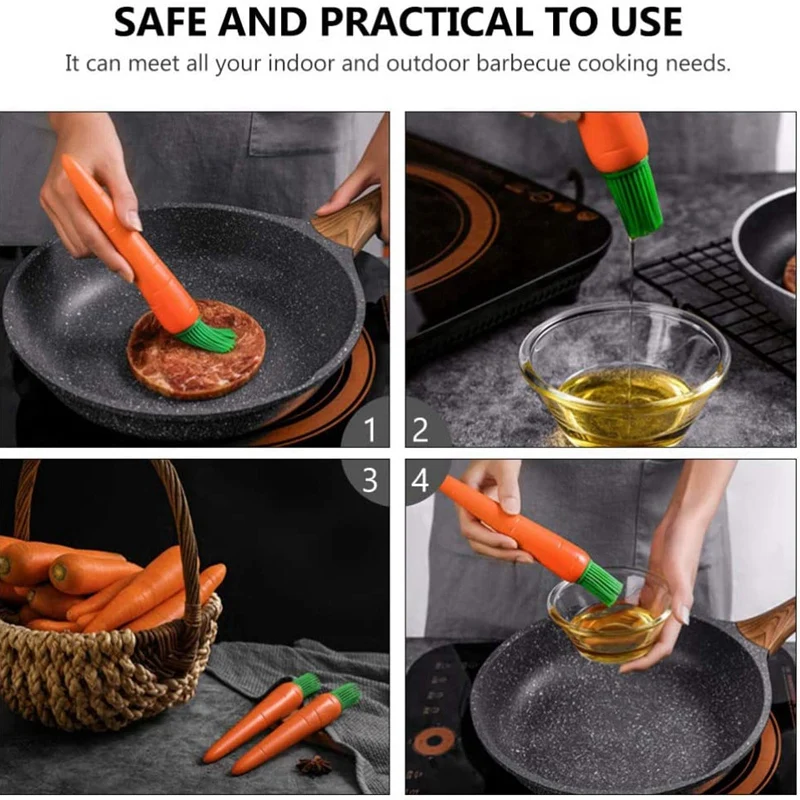 SAFE AND PRACTICAL TO USE

It can meet all your indoor and outdoor barbecue cooking needs.

1

2

3

4