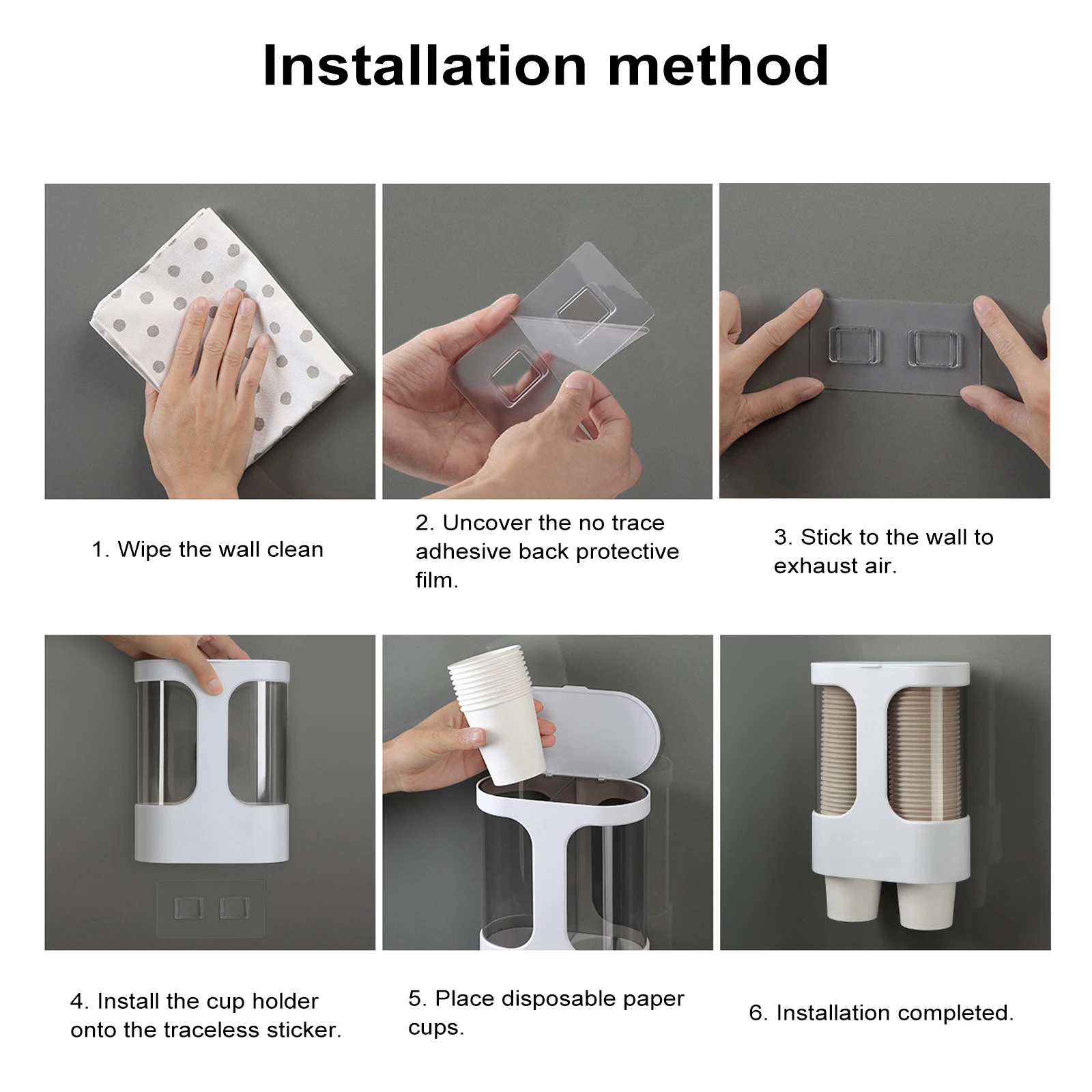 Installation method

1. Wipe the wall clean

2. Uncover the no trace adhesive back protective film.

3. Stick to the wall to exhaust air.

4. Install the cup holder onto the traceless sticker.

5. Place disposable paper cups.

6. Installation completed.