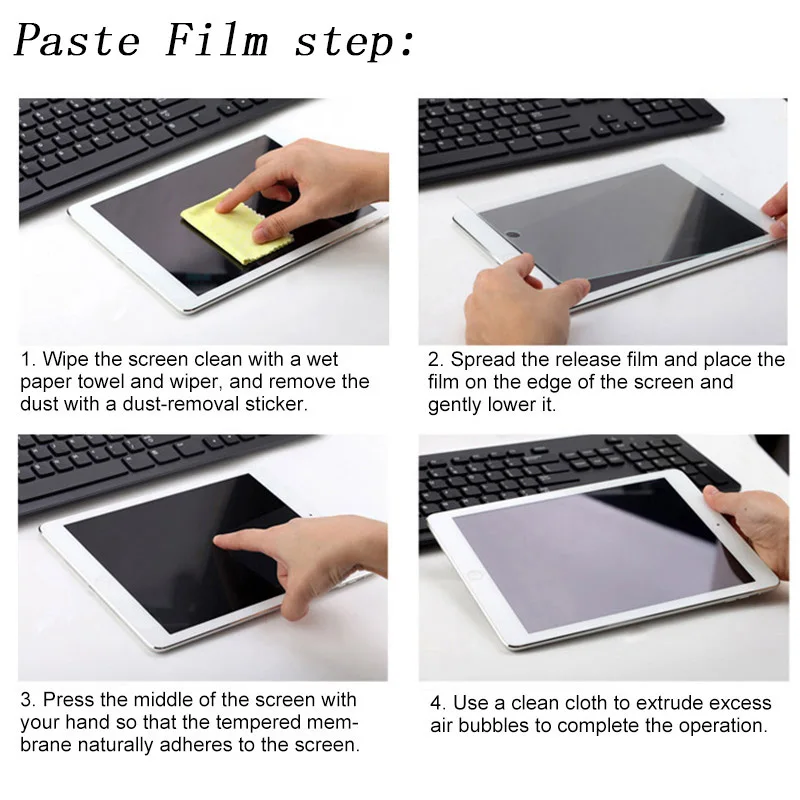 Paste Film step:

1. Wipe the screen clean with a wet paper towel and wiper, and remove the dust with a dust-removal sticker.

2. Spread the release film and place the film on the edge of the screen and gently lower it.

3. Press the middle of the screen with your hand so that the tempered membrane naturally adheres to the screen.

4. Use a clean cloth to extrude excess air bubbles to complete the operation.