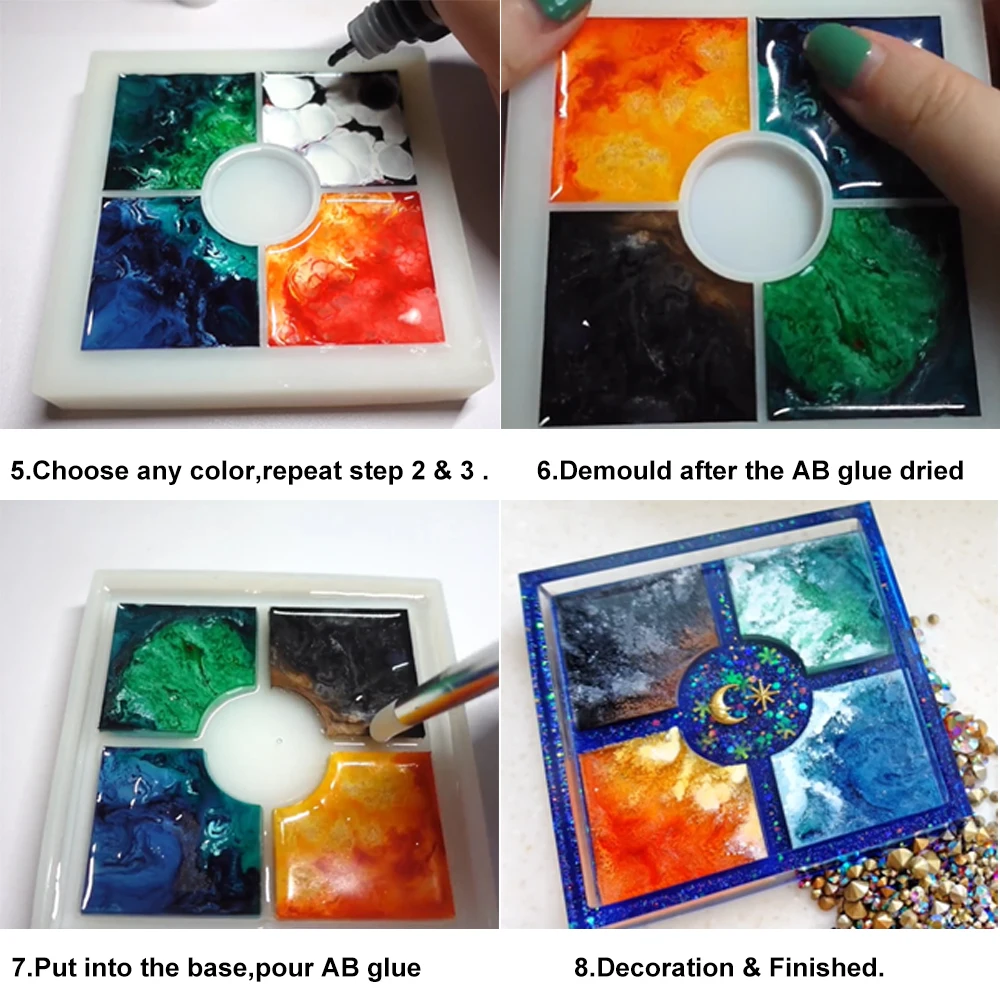 5.Choose any color,repeat step 2 & 3 .

6.Demould after the AB glue dried

7.Put into the base,pour AB glue

8.Decoration & Finished.