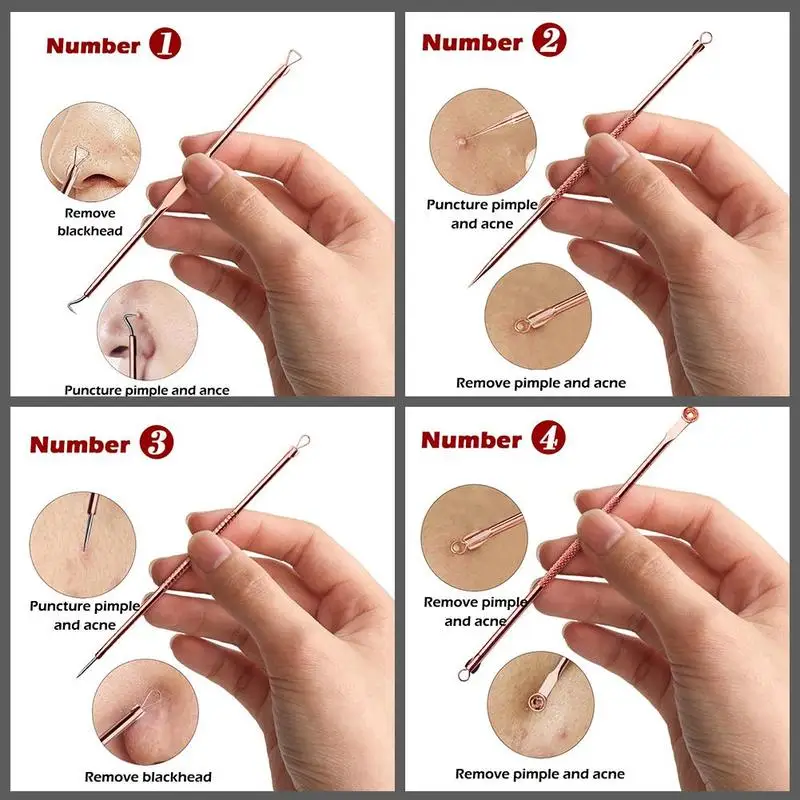 Number 1

Remove blackhead

Puncture pimple and ance

Number 2

Puncture pimple and acne

Remove pimple and acne

Number 3

Puncture pimple and acne

Remove blackhead

Number 4

Remove pimple and acne

Remove pimple and acne