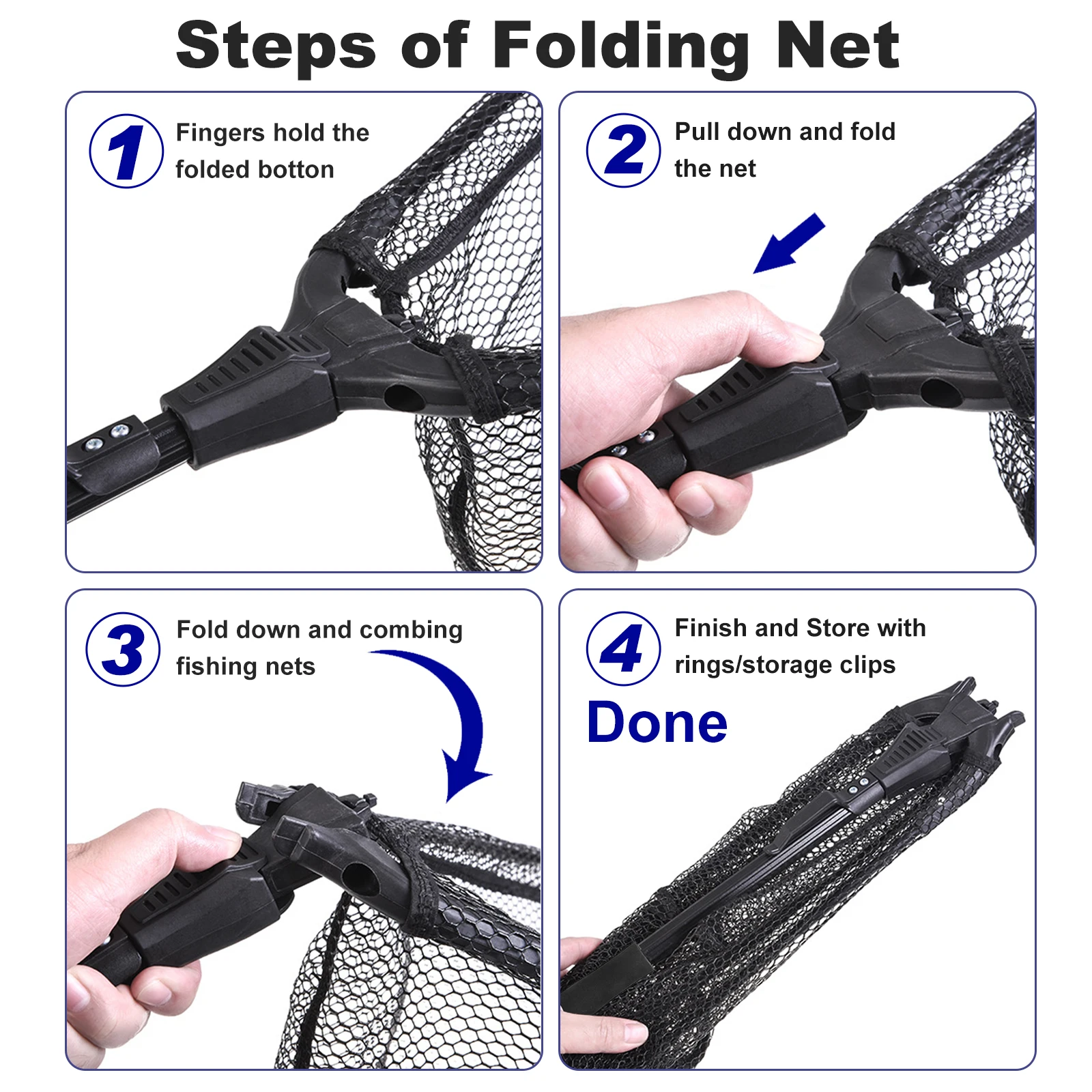 Steps of Folding Net

1 Fingers hold the folded botton

2 Pull down and fold the net

3 Fold down and combing fishing nets

4 Finish and Store with rings/storage clips

Done