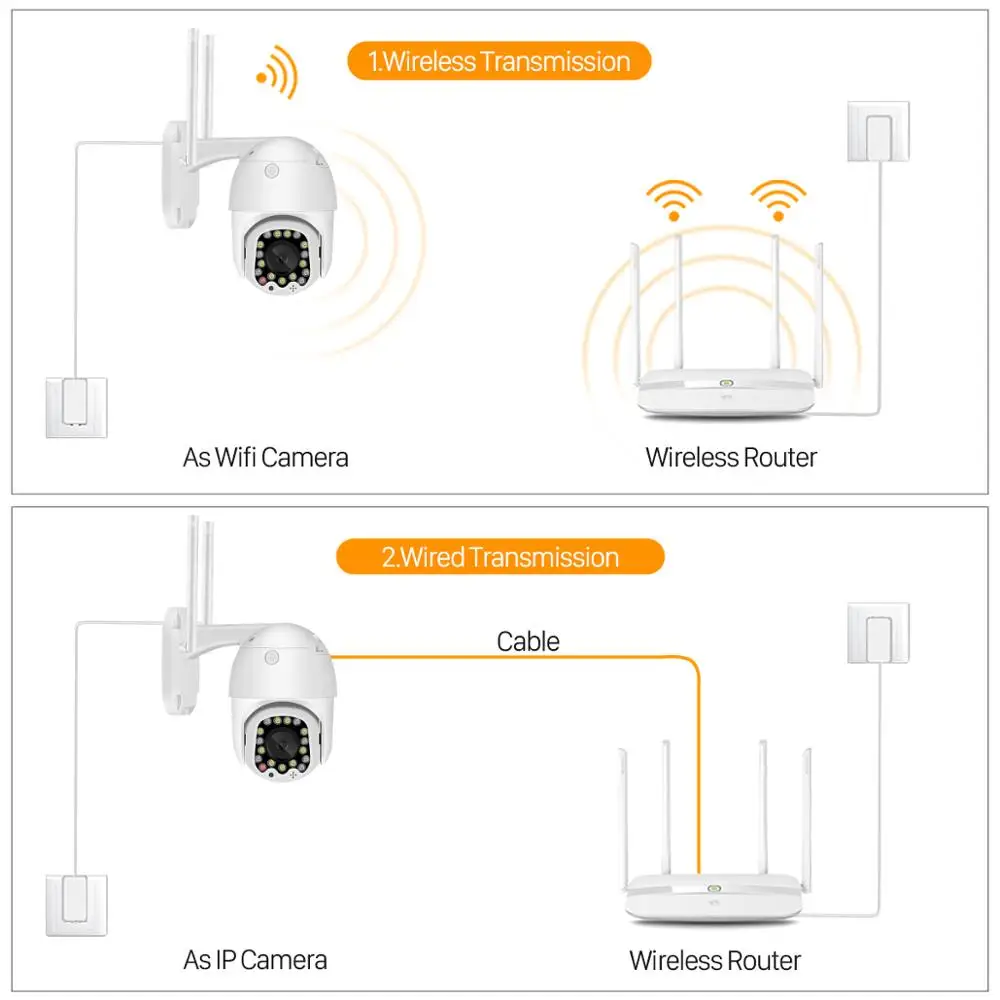 1.Wireless Transmission

As Wifi Camera

Wireless Router

2.Wired Transmission

Cable

As IP Camera

Wireless Router