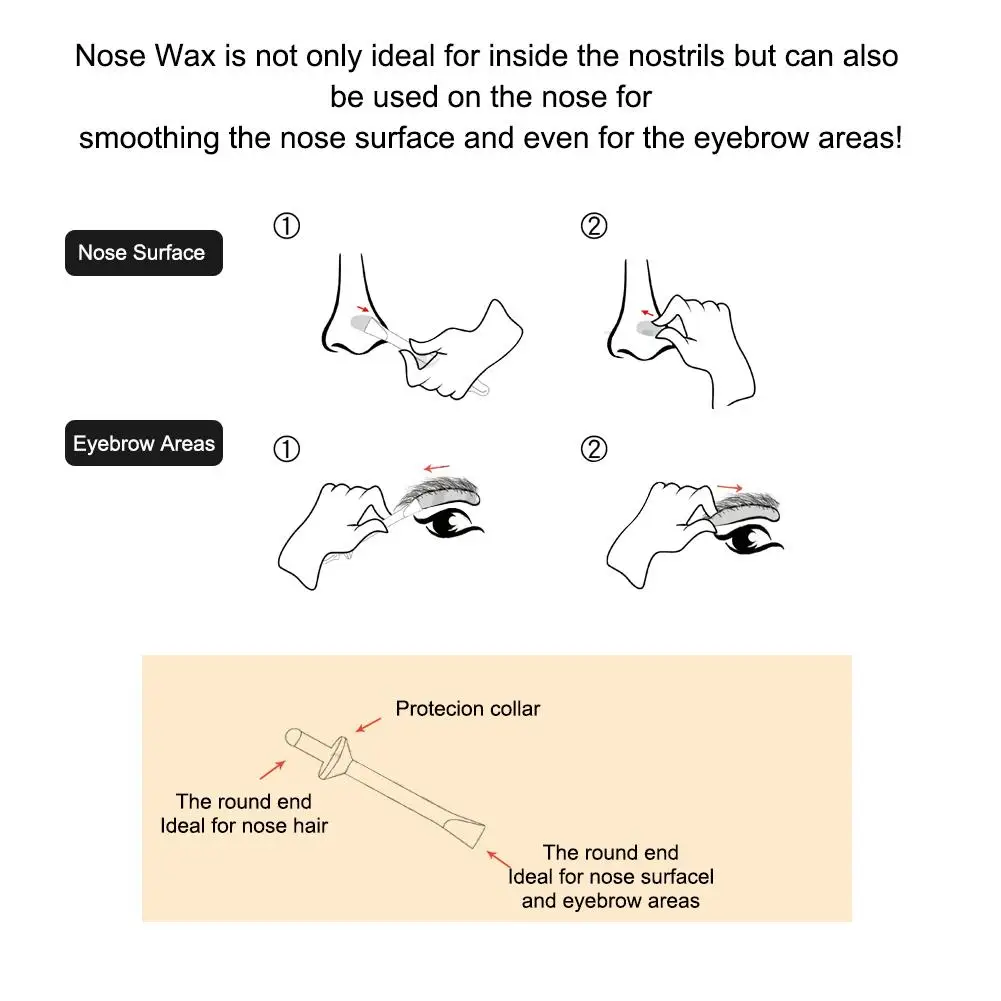 Nose Wax is not only ideal for inside the nostrils but can also be used on the nose for smoothing the nose surface and even for the eyebrow areas!

Nose Surface

①

②

Eyebrow Areas

①

②

Protecion collar

The round end
Ideal for nose hair

The round end
Ideal for nose surfacel
and eyebrow areas