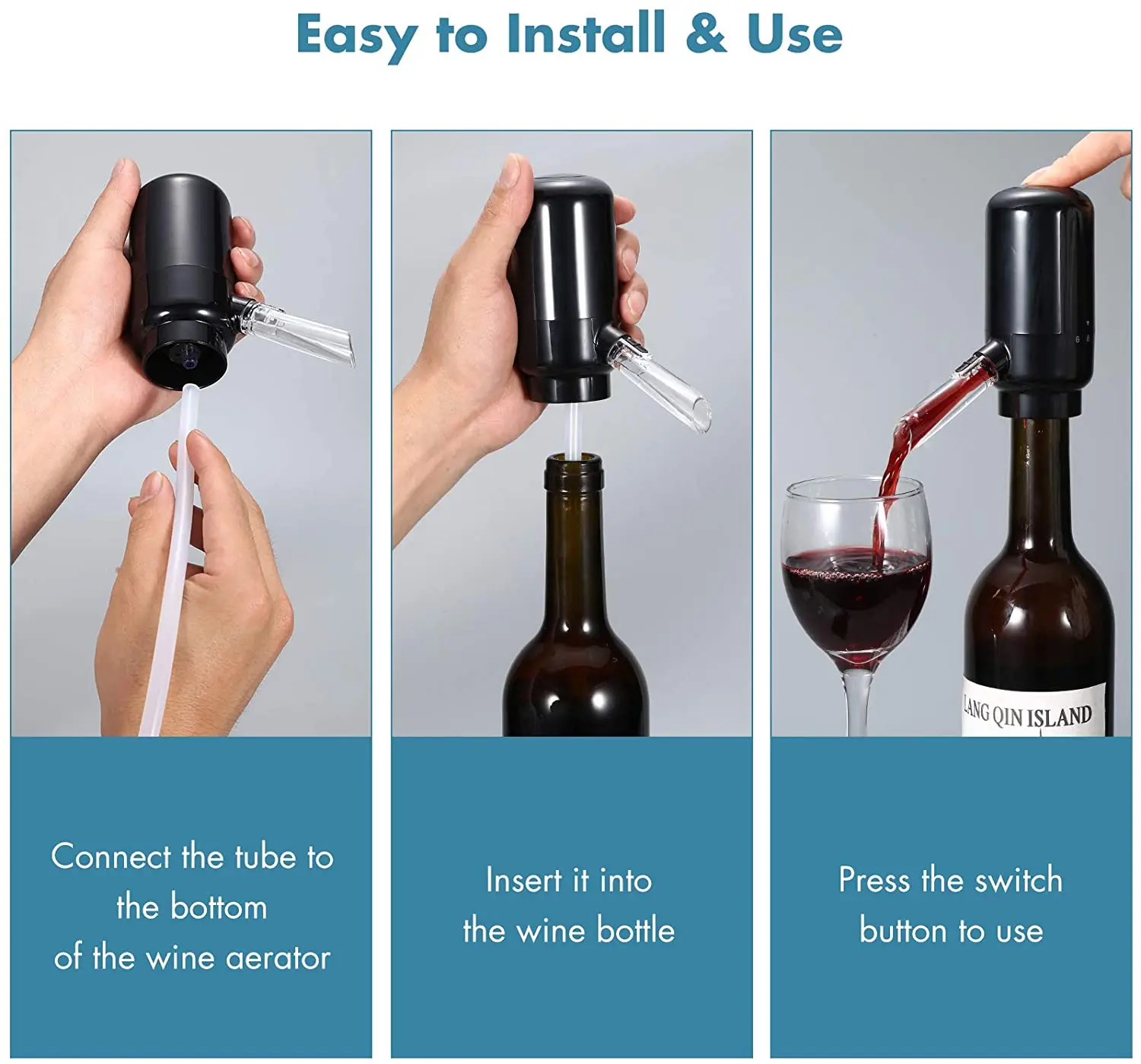 Easy to Install & Use

LANG QIN ISLAND

Connect the tube to the bottom of the wine aerator

Insert it into the wine bottle

Press the switch button to use