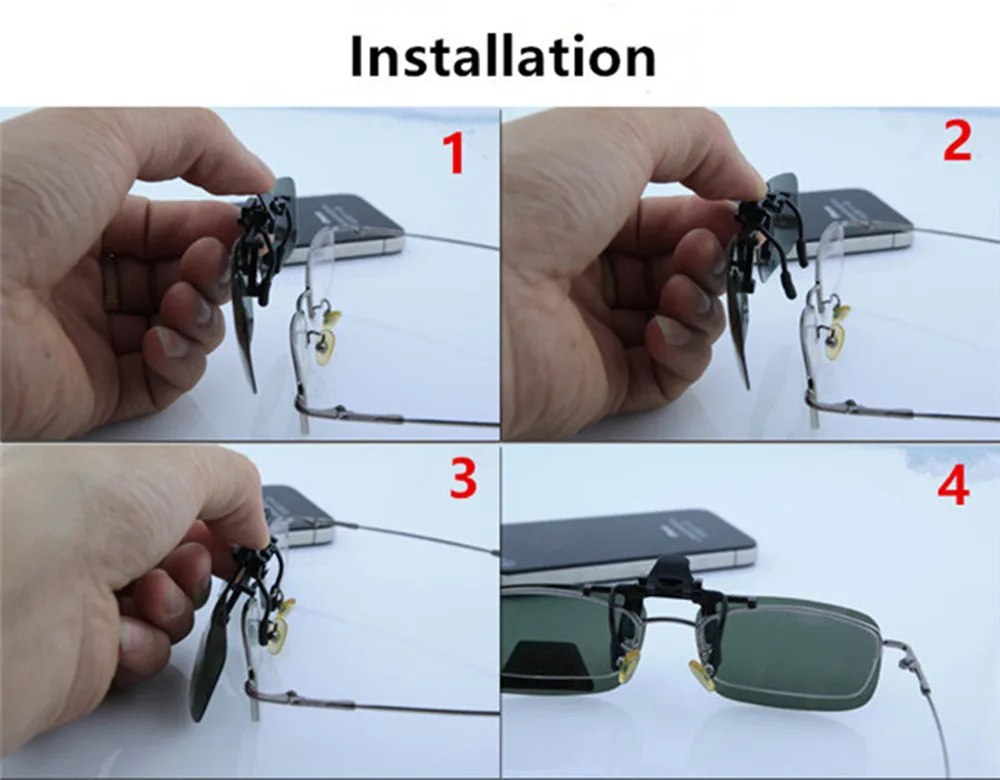 Installation

1

2

3

4