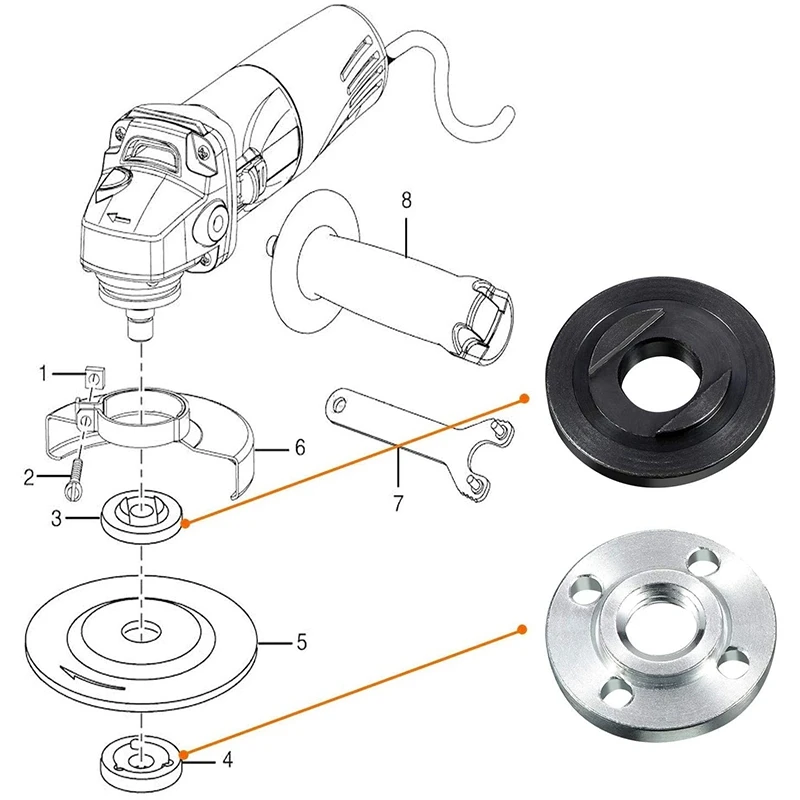 8
1
6
2
7
3
5
4