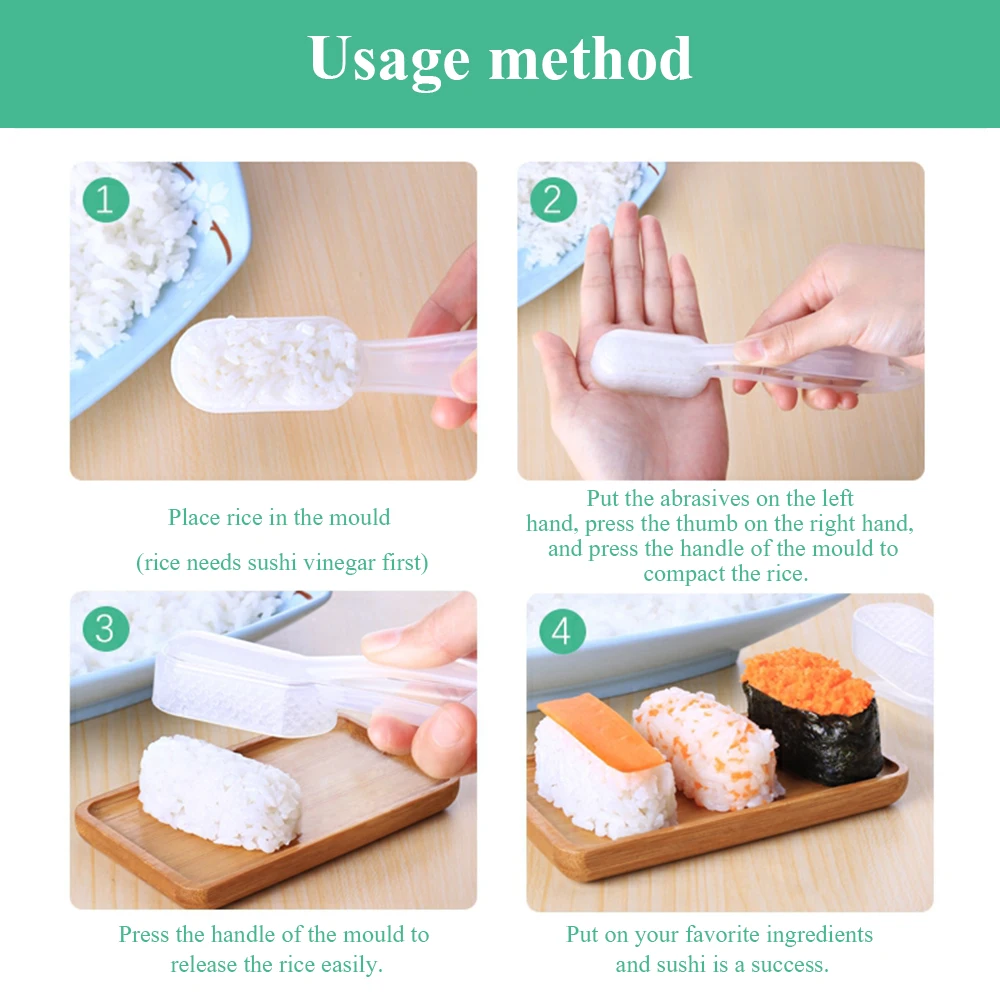 Usage method

1

Place rice in the mould

(rice needs sushi vinegar first)

2

Put the abrasives on the left hand, press the thumb on the right hand, and press the handle of the mould to compact the rice.

3

Press the handle of the mould to release the rice easily.

4

Put on your favorite ingredients and sushi is a success.