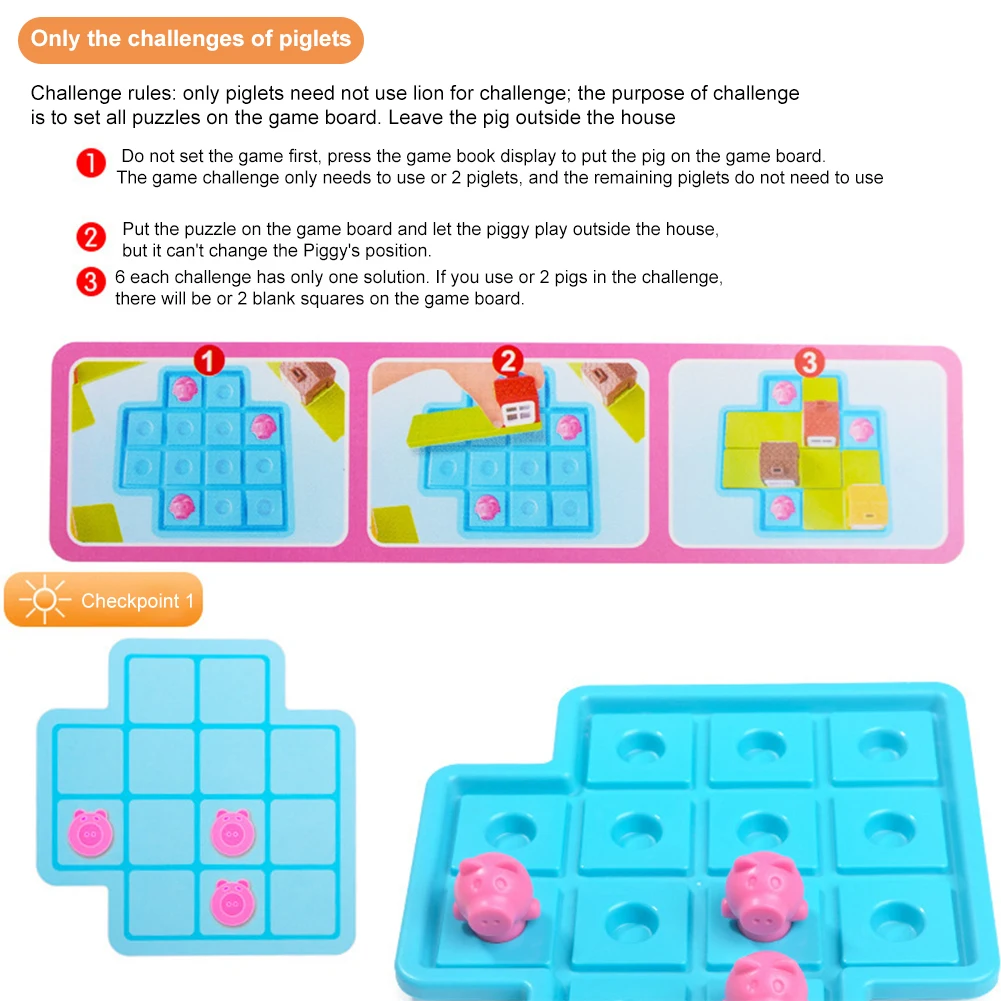 Only the challenges of piglets

Challenge rules: only piglets need not use lion for challenge; the purpose of challenge is to set all puzzles on the game board. Leave the pig outside the house

1 Do not set the game first, press the game book display to put the pig on the game board. The game challenge only needs to use or 2 piglets, and the remaining piglets do not need to use

2 Put the puzzle on the game board and let the piggy play outside the house, but it can't change the Piggy's position.

3 6 each challenge has only one solution. If you use or 2 pigs in the challenge, there will be or 2 blank squares on the game board.

1

2

3

Checkpoint 1