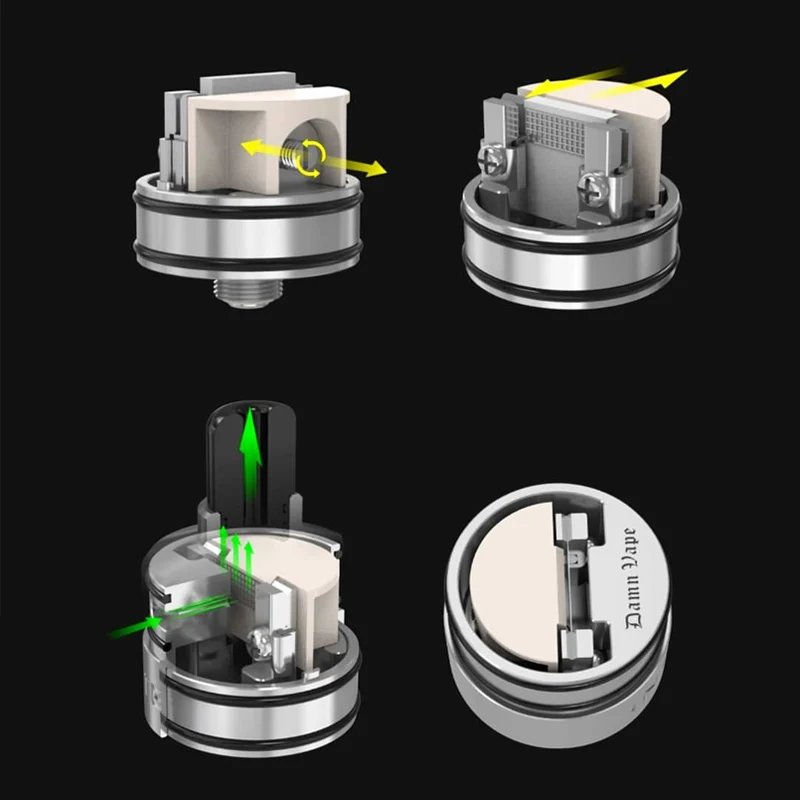 Damn Vape