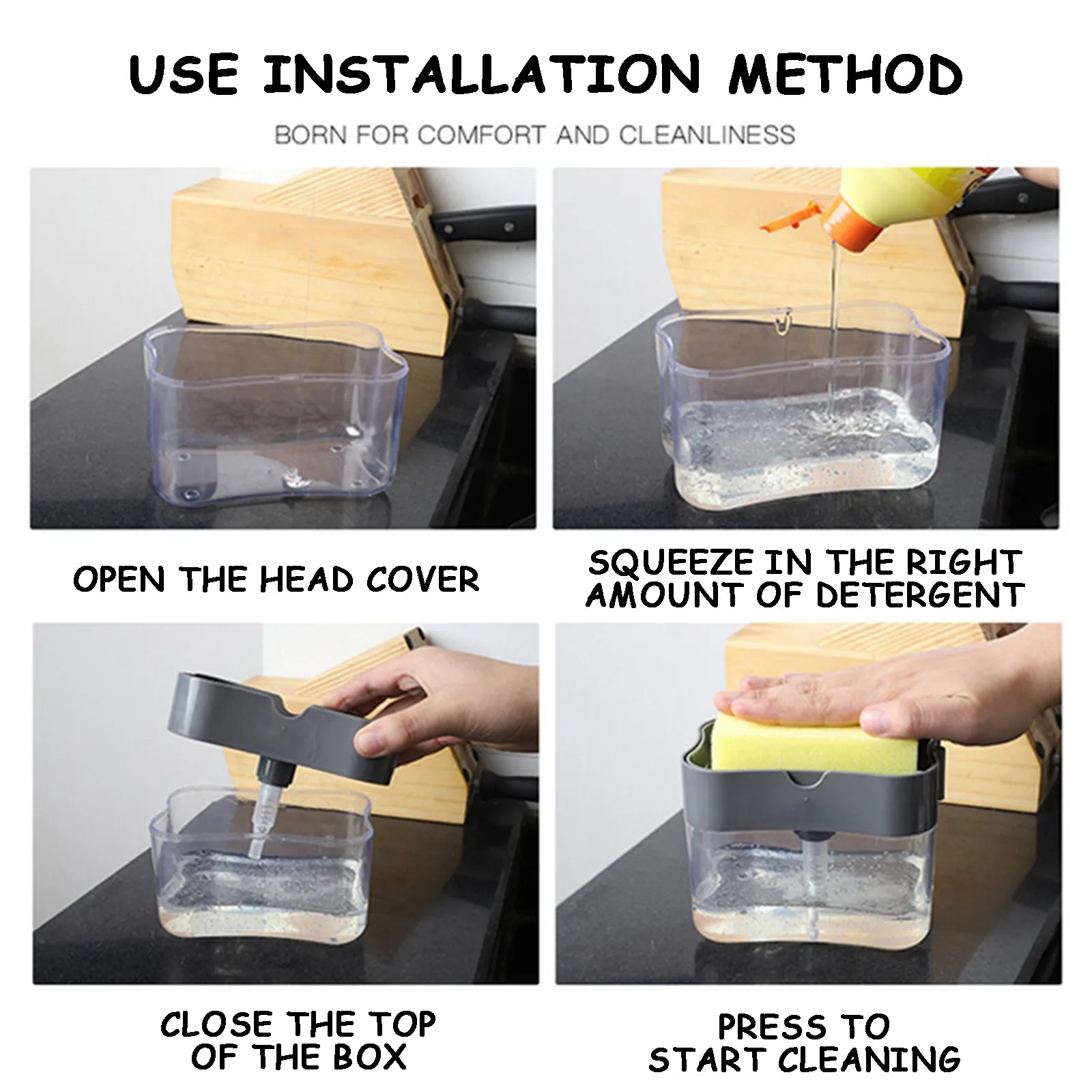 USE INSTALLATION METHOD

BORN FOR COMFORT AND CLEANLINESS

OPEN THE HEAD COVER

SQUEEZE IN THE RIGHT AMOUNT OF DETERGENT

CLOSE THE TOP OF THE BOX

PRESS TO START CLEANING