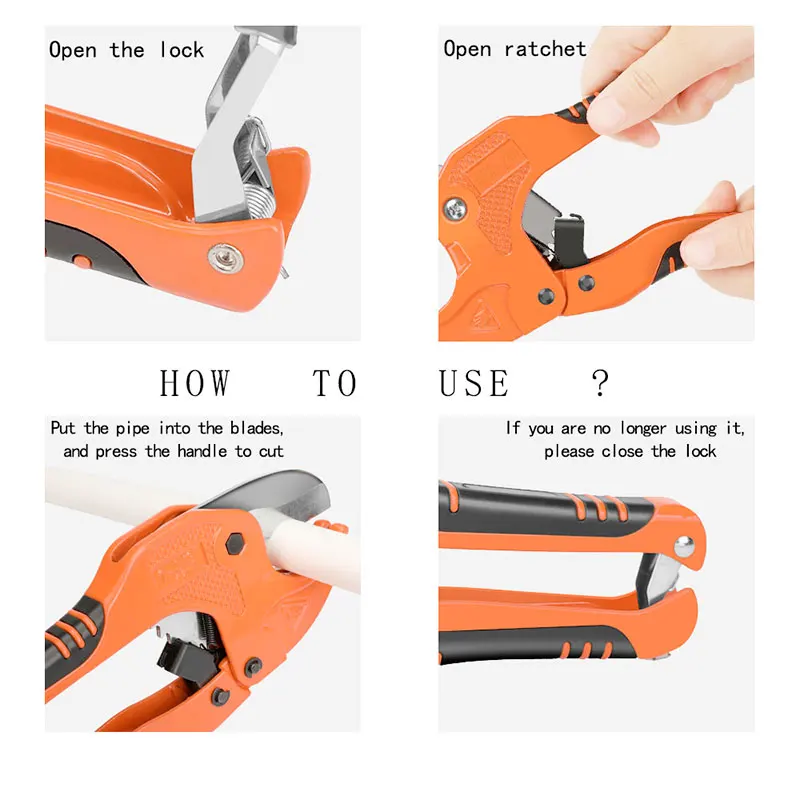 Open the lock

Open ratchet

HOW TO USE ?

Put the pipe into the blades, and press the handle to cut

If you are no longer using it, please close the lock