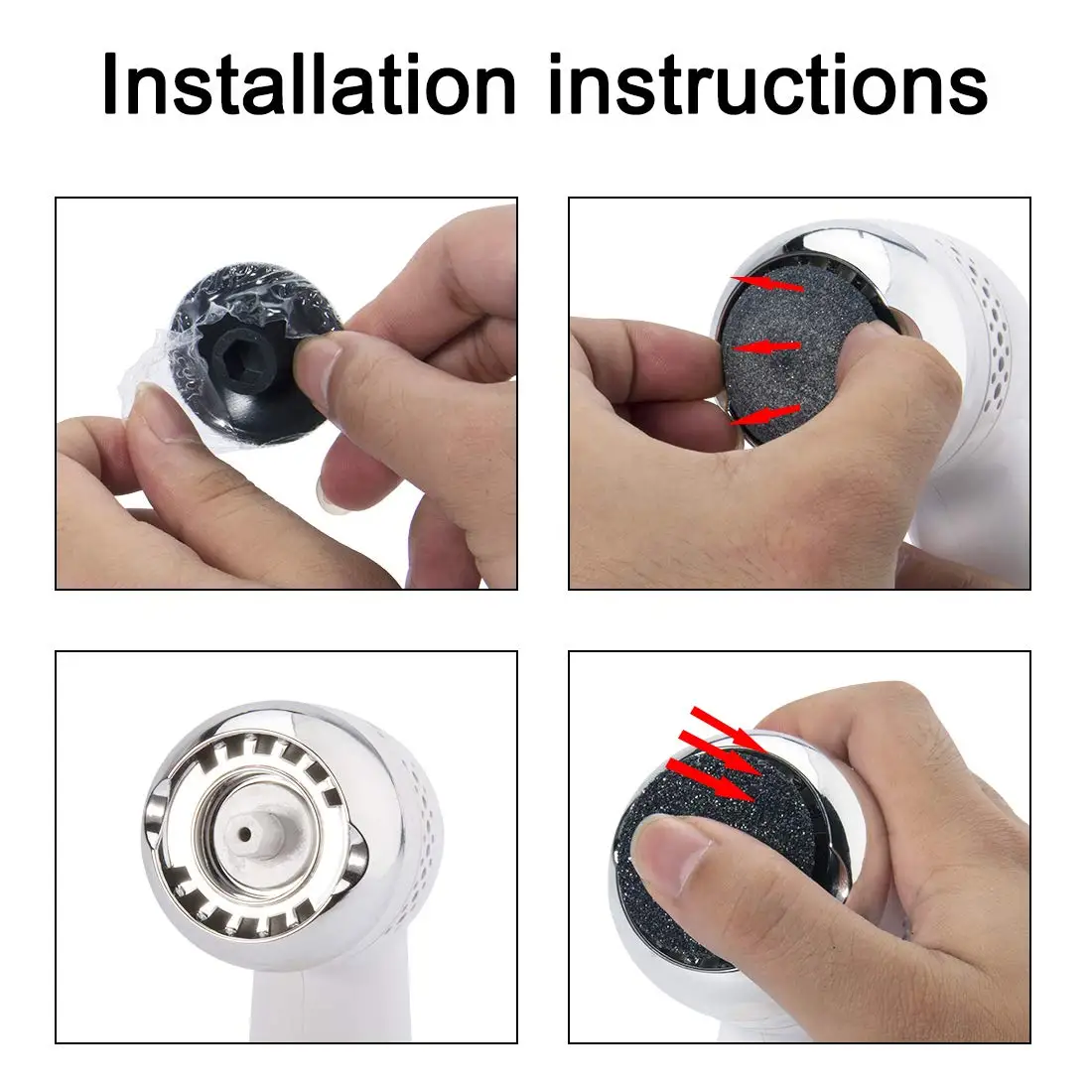 Installation instructions