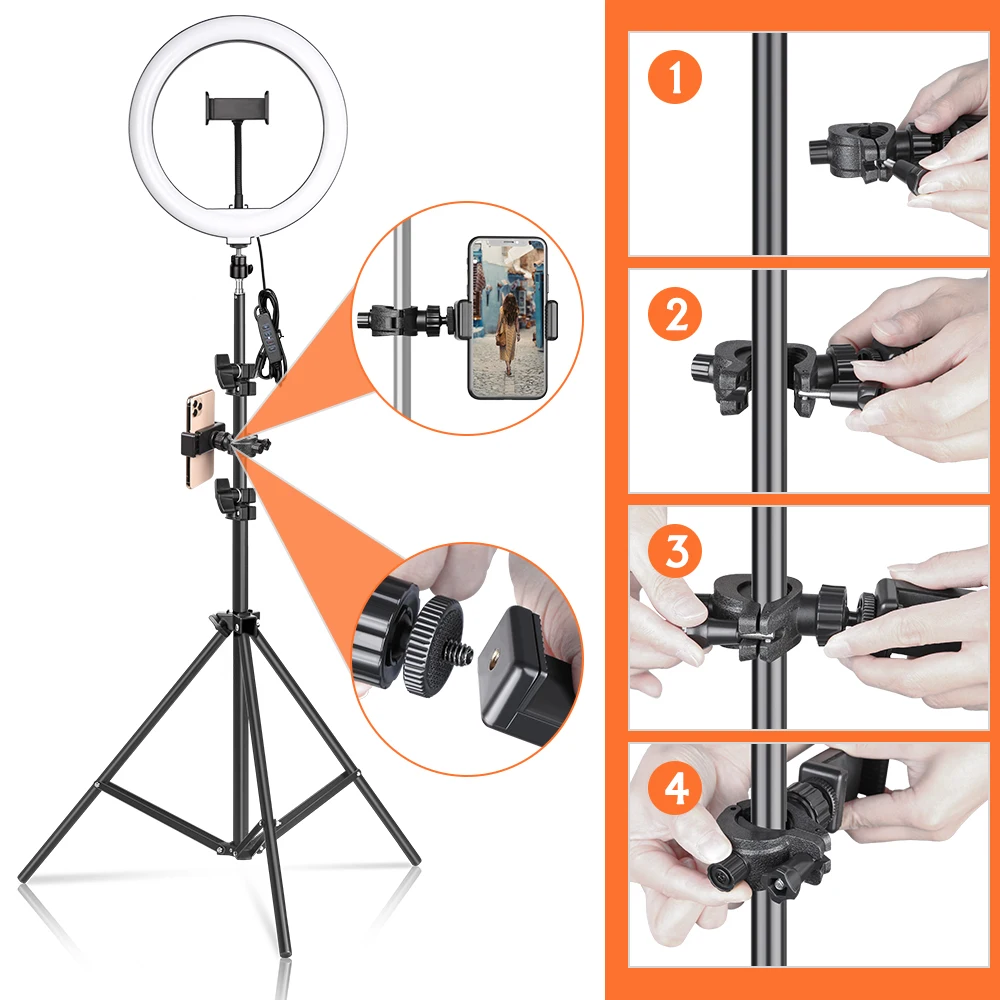 1

2

3

4