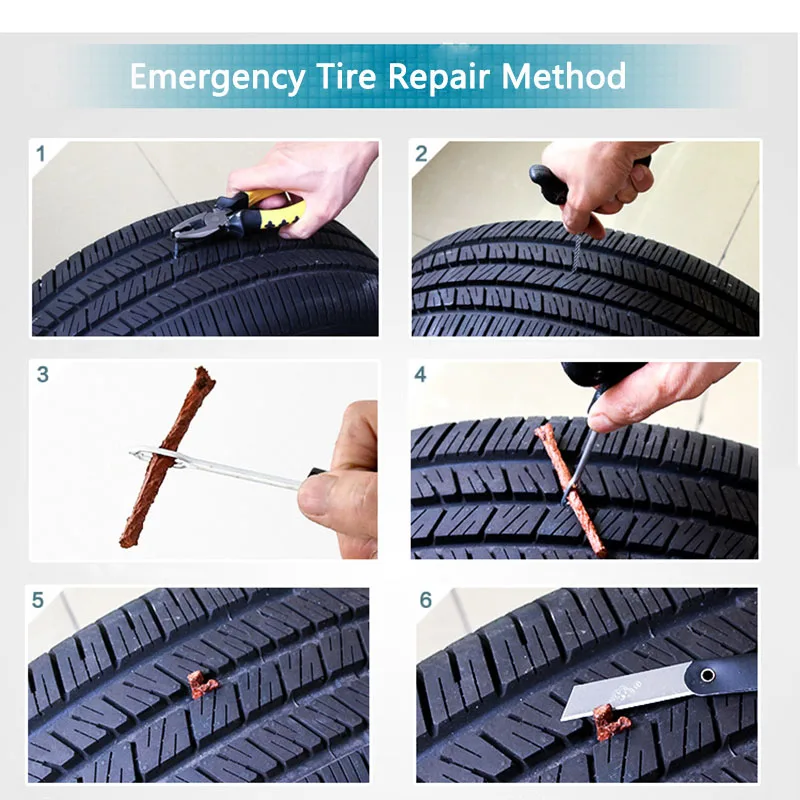 Emergency Tire Repair Method

1

2

3

4

5

6