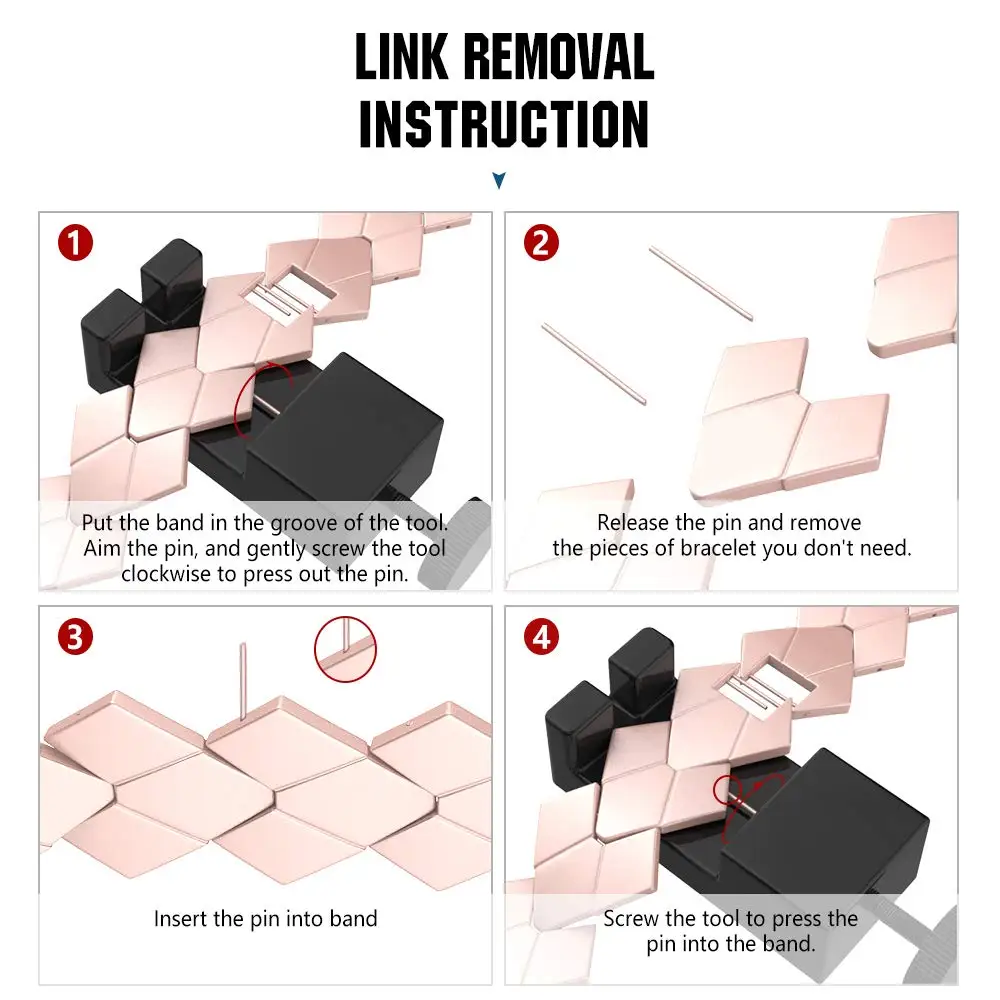 LINK REMOVAL INSTRUCTION

1
Put the band in the groove of the tool. Aim the pin, and gently screw the tool clockwise to press out the pin.

2
Release the pin and remove the pieces of bracelet you don't need.

3
Insert the pin into band

4
Screw the tool to press the pin into the band.