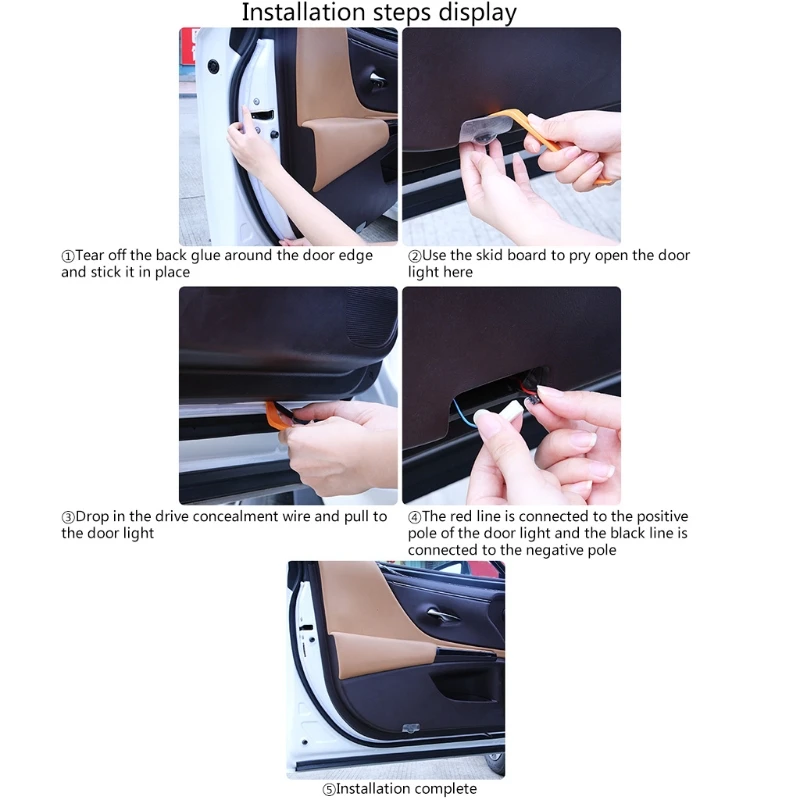 Installation steps display

①Tear off the back glue around the door edge and stick it in place

②Use the skid board to pry open the door light here

③Drop in the drive concealment wire and pull to the door light

④The red line is connected to the positive pole of the door light and the black line is connected to the negative pole

⑤Installation complete