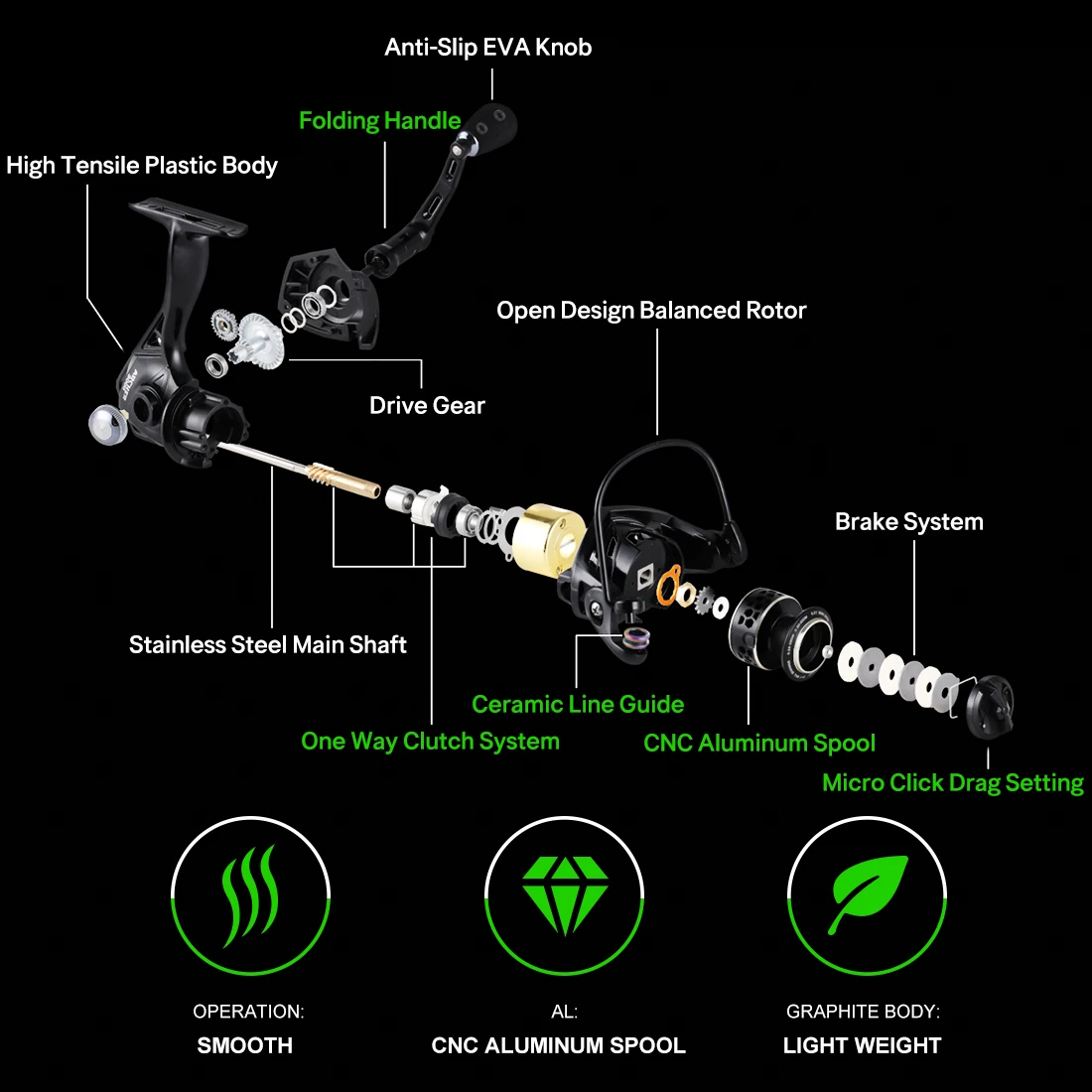 Anti-Slip EVA Knob

Folding Handle

High Tensile Plastic Body

Open Design Balanced Rotor

Drive Gear

Brake System

Stainless Steel Main Shaft

Ceramic Line Guide

One Way Clutch System

CNC Aluminum Spool

Micro Click Drag Setting

OPERATION:
SMOOTH

AL:
CNC ALUMINUM SPOOL

GRAPHITE BODY:
LIGHT WEIGHT