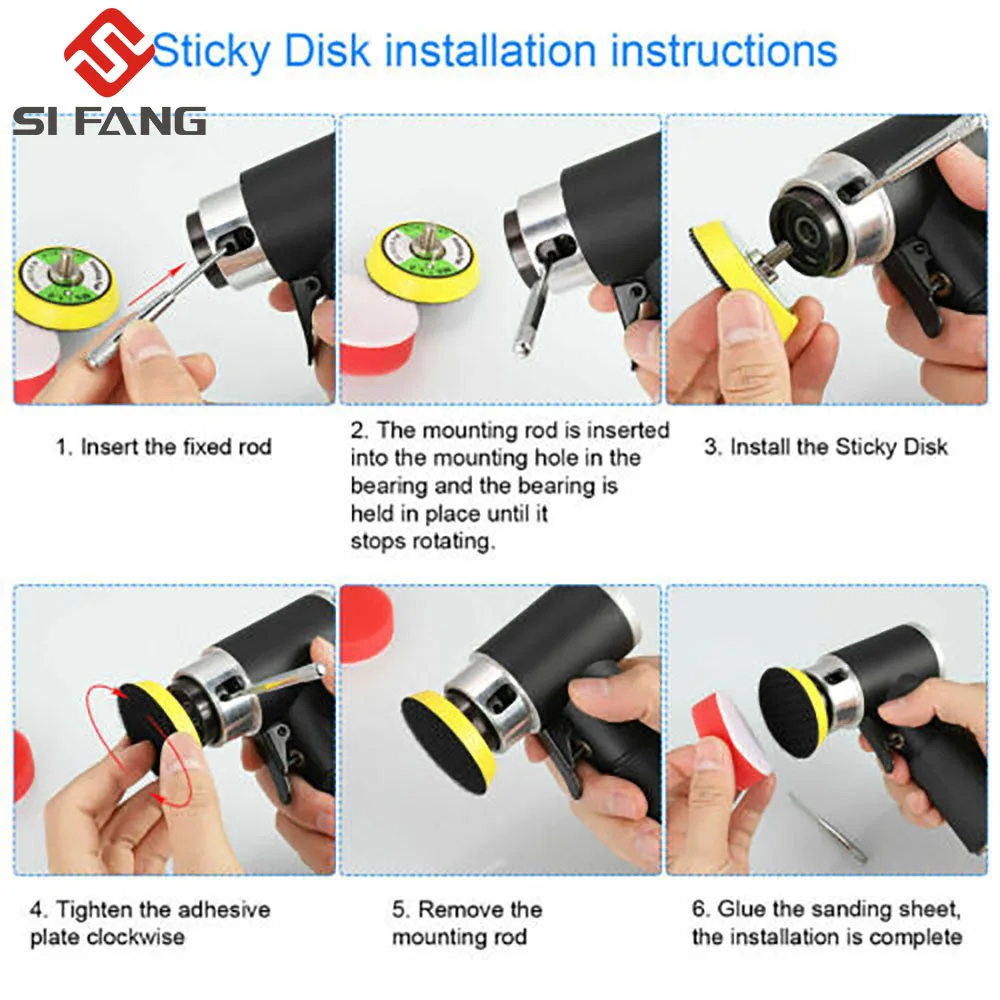 SI FANG

Sticky Disk installation instructions

1. Insert the fixed rod

2. The mounting rod is inserted into the mounting hole in the bearing and the bearing is held in place until it stops rotating.

3. Install the Sticky Disk

4. Tighten the adhesive plate clockwise

5. Remove the mounting rod

6. Glue the sanding sheet, the installation is complete