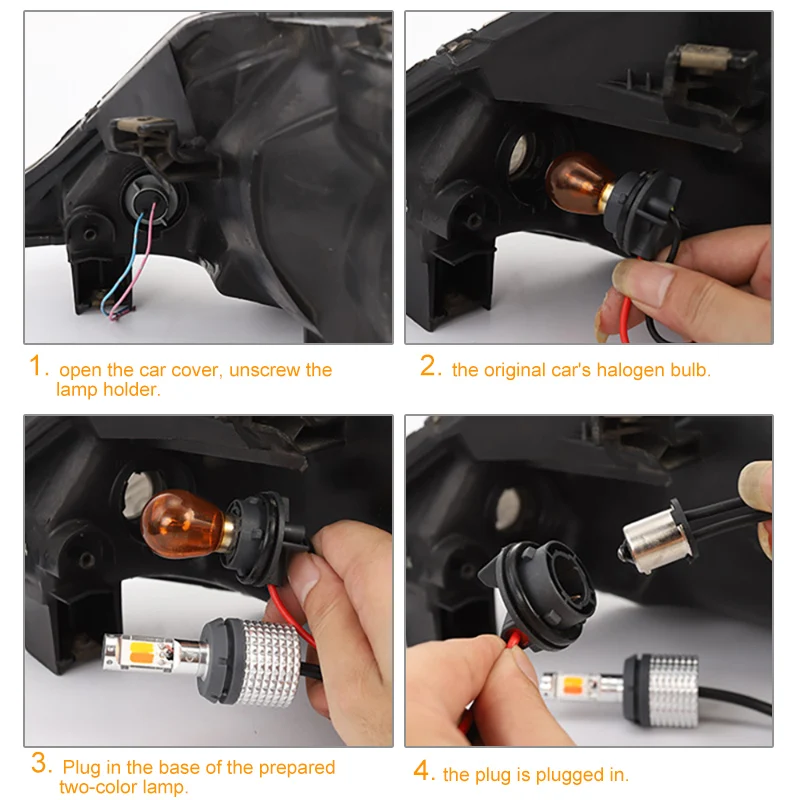 1. open the car cover, unscrew the lamp holder.

2. the original car's halogen bulb.

3. Plug in the base of the prepared two-color lamp.

4. the plug is plugged in.