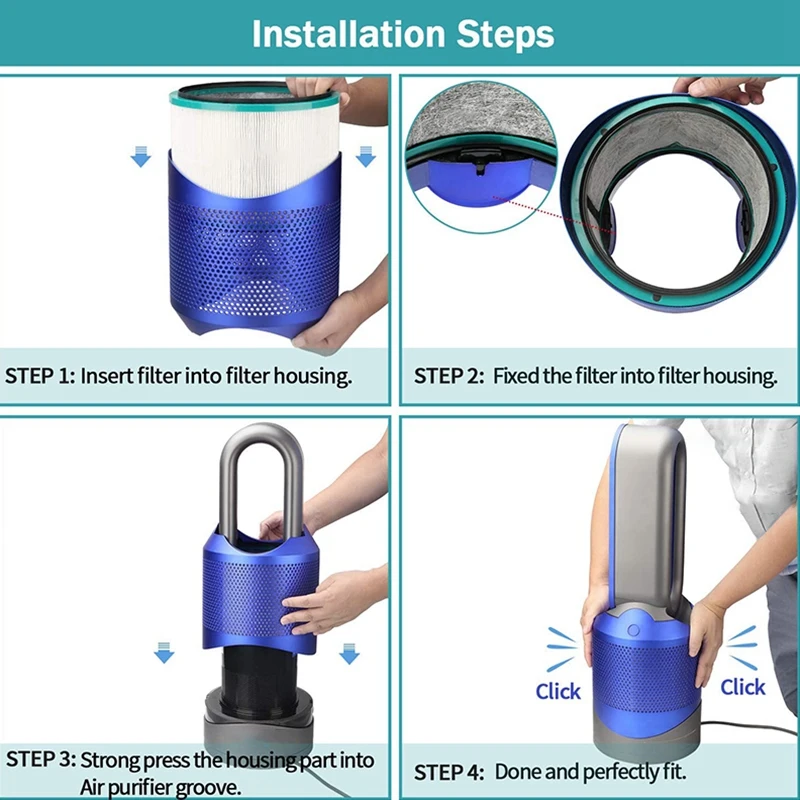 Installation Steps

STEP 1: Insert filter into filter housing.

STEP 2: Fixed the filter into filter housing.

STEP 3: Strong press the housing part into Air purifier groove.

Click

Click

STEP 4: Done and perfectly fit.