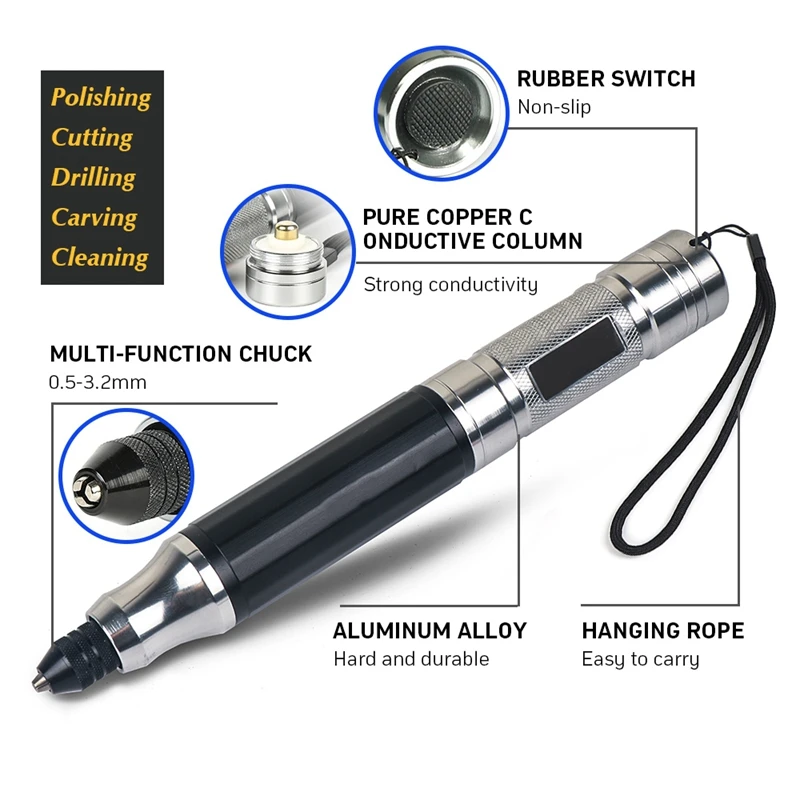 Polishing
Cutting
Drilling
Carving
Cleaning

RUBBER SWITCH
Non-slip

PURE COPPER C
ONDUCTIVE COLUMN
Strong conductivity

MULTI-FUNCTION CHUCK
0.5-3.2mm

ALUMINUM ALLOY
Hard and durable

HANGING ROPE
Easy to carry