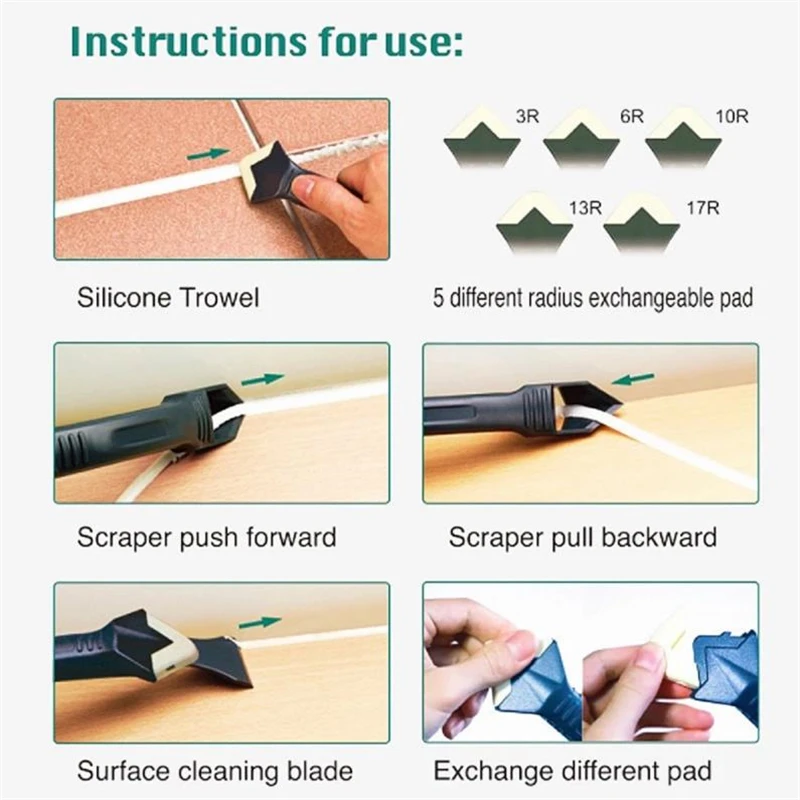 Instructions for use:

3R 6R 10R

13R 17R

Silicone Trowel

5 different radius exchangeable pad

Scraper push forward

Scraper pull backward

Surface cleaning blade

Exchange different pad