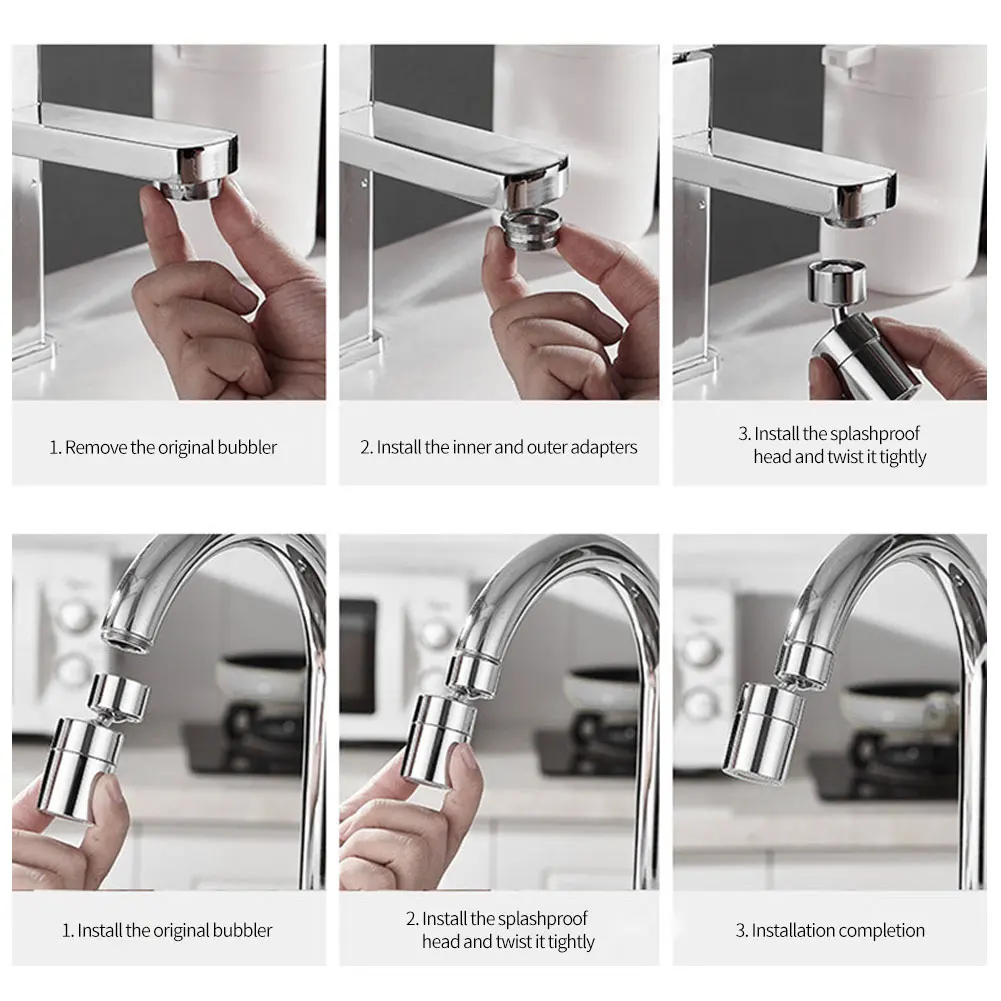 1. Remove the original bubbler

2. Install the inner and outer adapters

3. Install the splashproof head and twist it tightly

1. Install the original bubbler

2. Install the splashproof head and twist it tightly

3. Installation completion