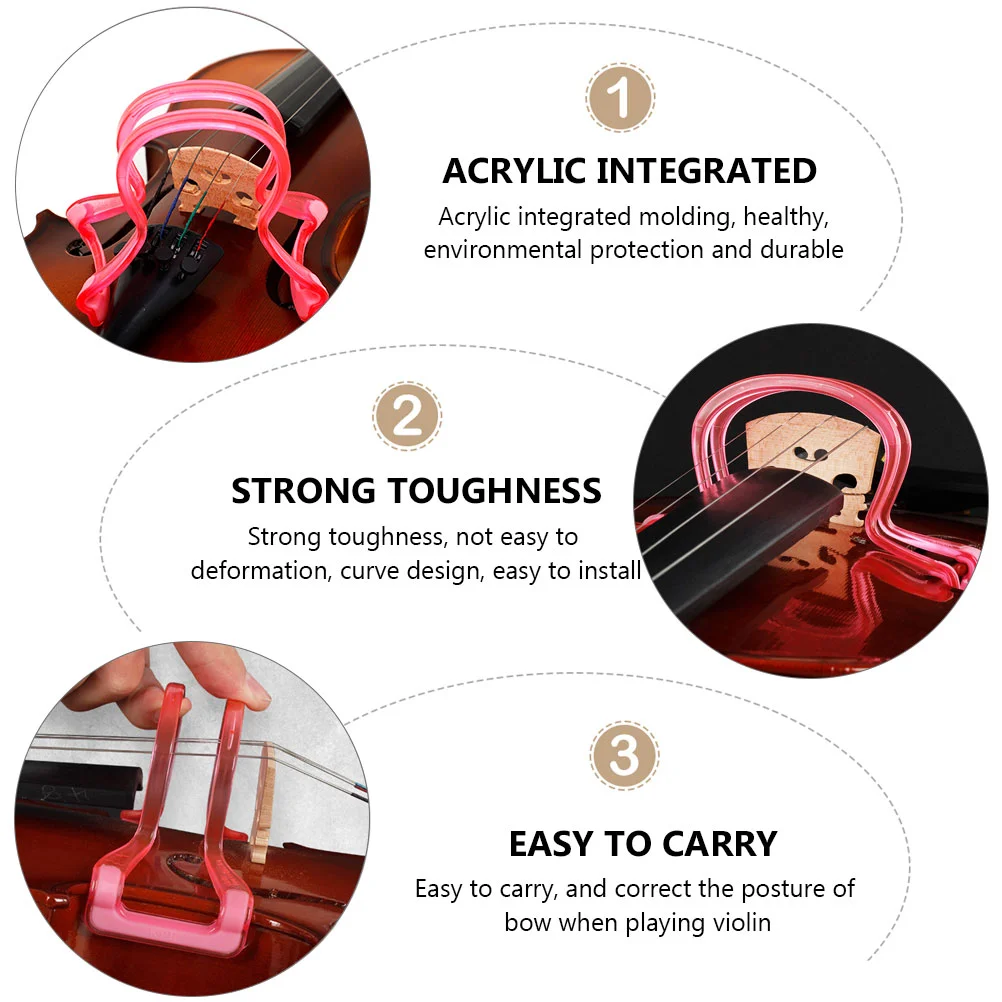 1

ACRYLIC INTEGRATED

Acrylic integrated molding, healthy, environmental protection and durable

2

STRONG TOUGHNESS

Strong toughness, not easy to deformation, curve design, easy to install

3

EASY TO CARRY

Easy to carry, and correct the posture of bow when playing violin