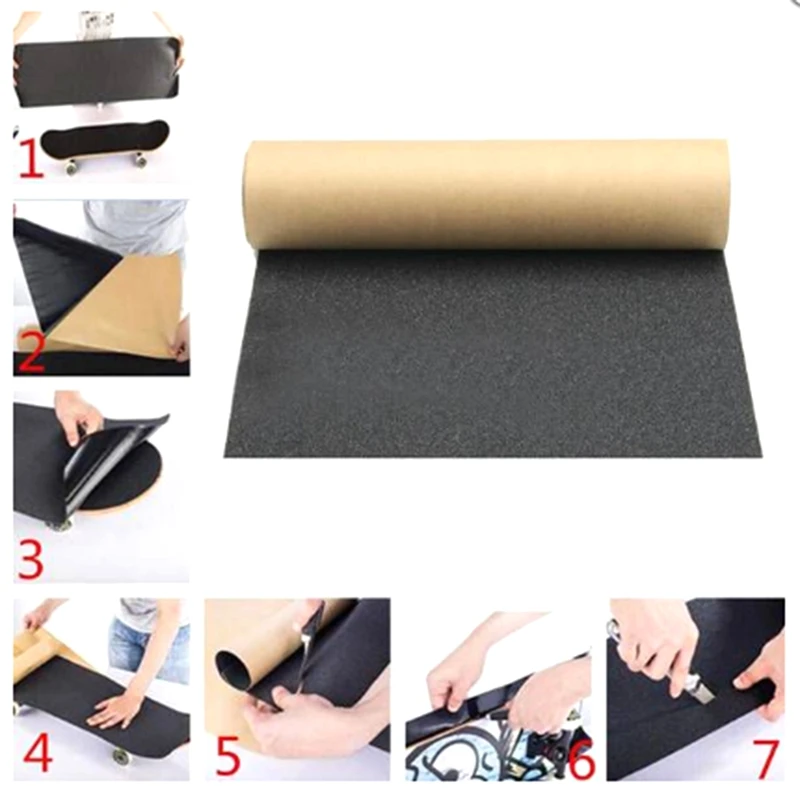 1
2
3
4
5
6
7