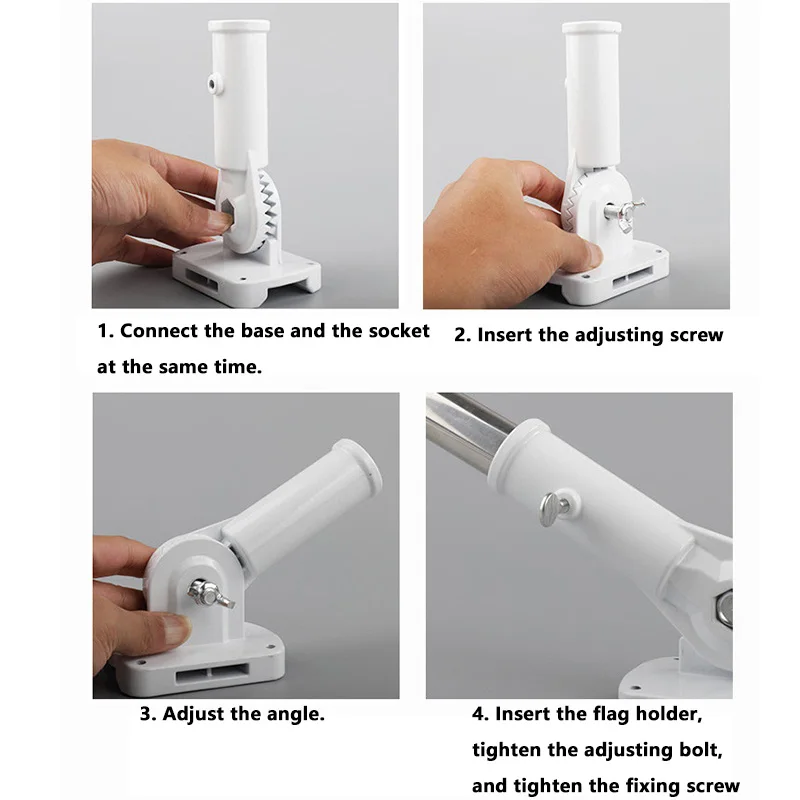 1. Connect the base and the socket at the same time.

2. Insert the adjusting screw

3. Adjust the angle.

4. Insert the flag holder, tighten the adjusting bolt, and tighten the fixing screw