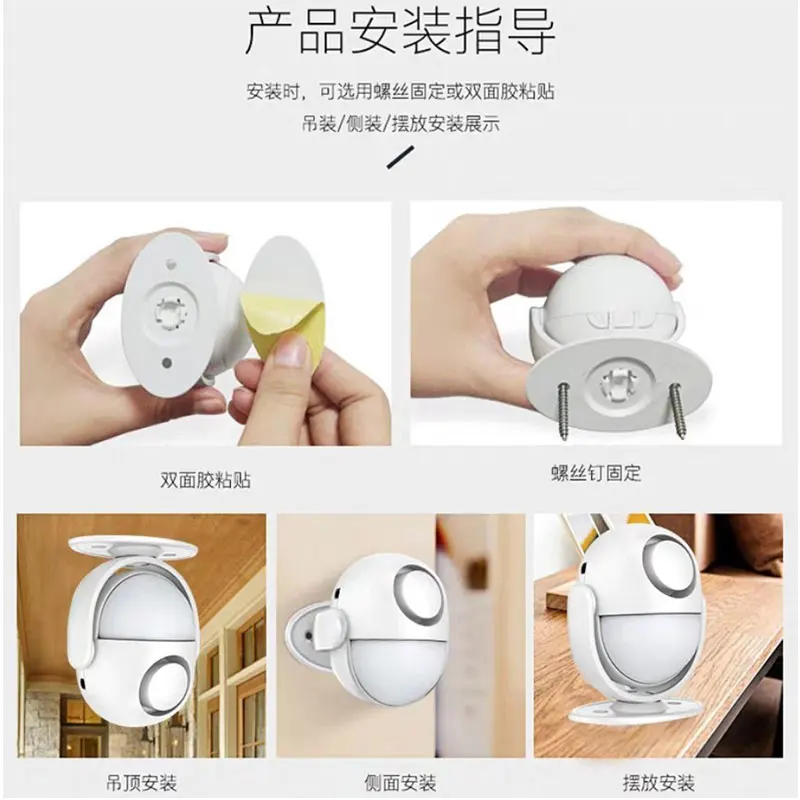 产品安装指导

安装时，可选用螺丝固定或双面胶粘贴
吊装/侧装/摆放安装展示

双面胶粘贴

螺丝钉固定

吊顶安装

侧面安装

摆放安装