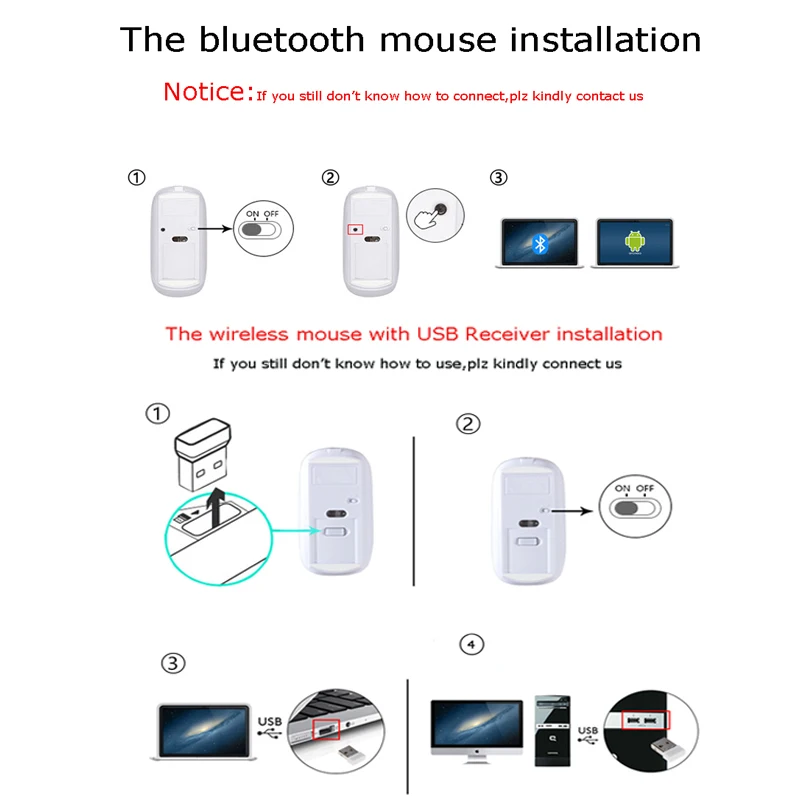 The bluetooth mouse installation

Notice: If you still don't know how to connect,plz kindly contact us

①

ON OFF

②

③

The wireless mouse with USB Receiver installation

If you still don't know how to use,plz kindly connect us

①

②

ON OFF

③

USB

④

USB