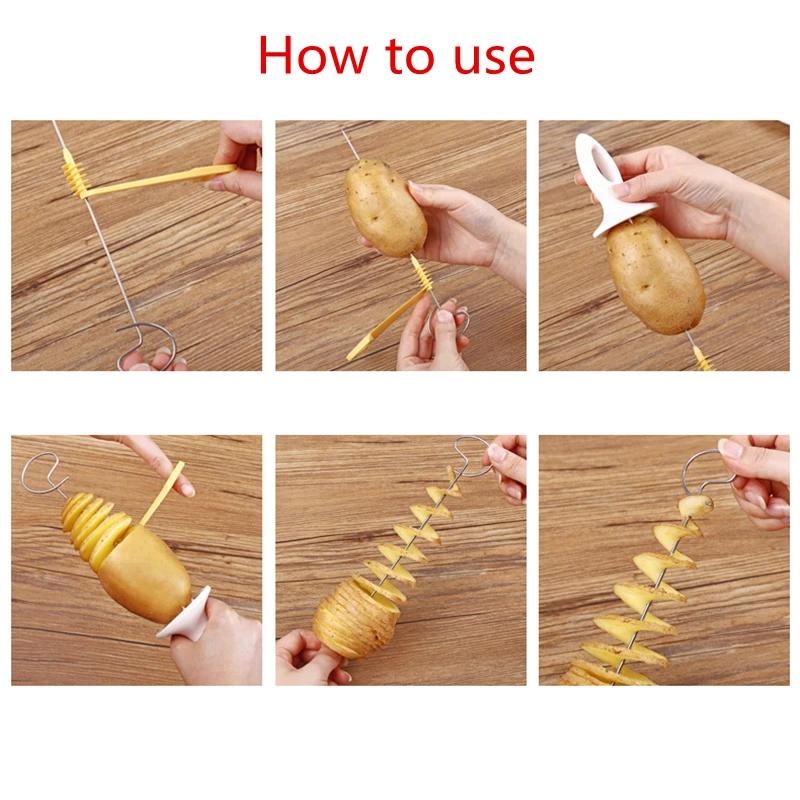 How to use