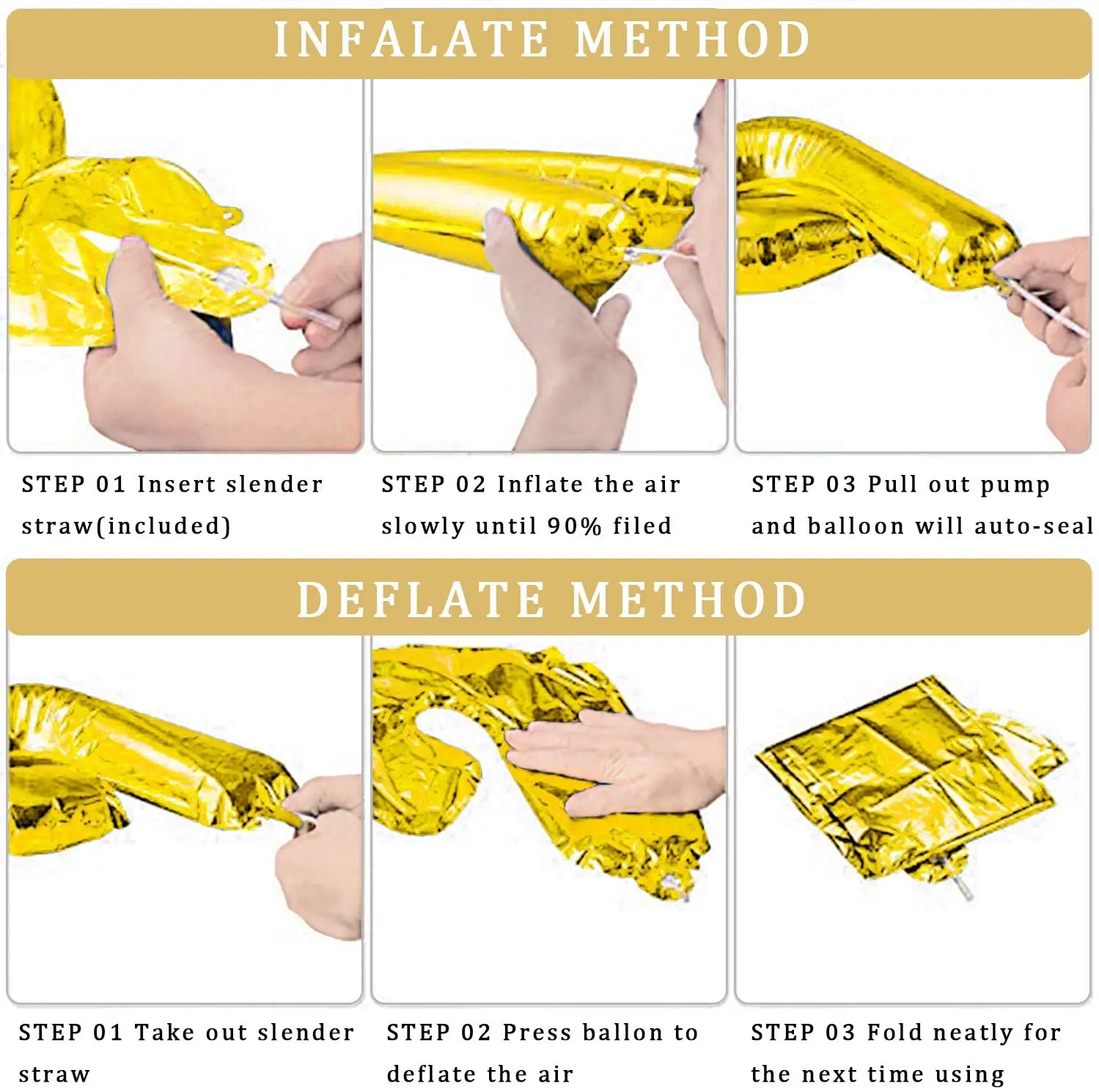 INFALATE METHOD

STEP 01 Insert slender straw(included)

STEP 02 Inflate the air slowly until 90% filed

STEP 03 Pull out pump and balloon will auto-seal

DEFLATE METHOD

STEP 01 Take out slender straw

STEP 02 Press ballon to deflate the air

STEP 03 Fold neatly for the next time using