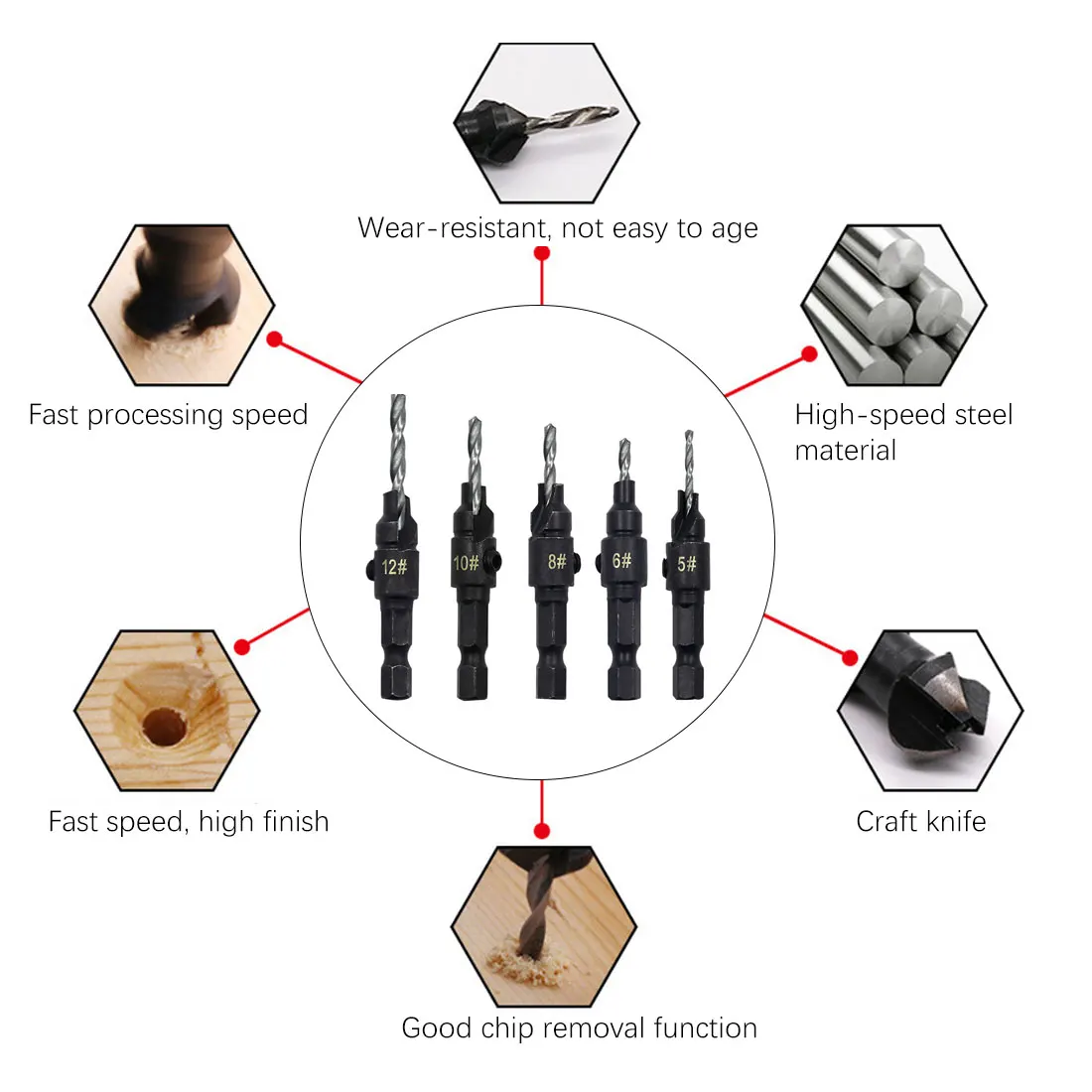 Wear-resistant, not easy to age

Fast processing speed

High-speed steel material

12#

10#

8#

6#

5#

Fast speed, high finish

Craft knife

Good chip removal function