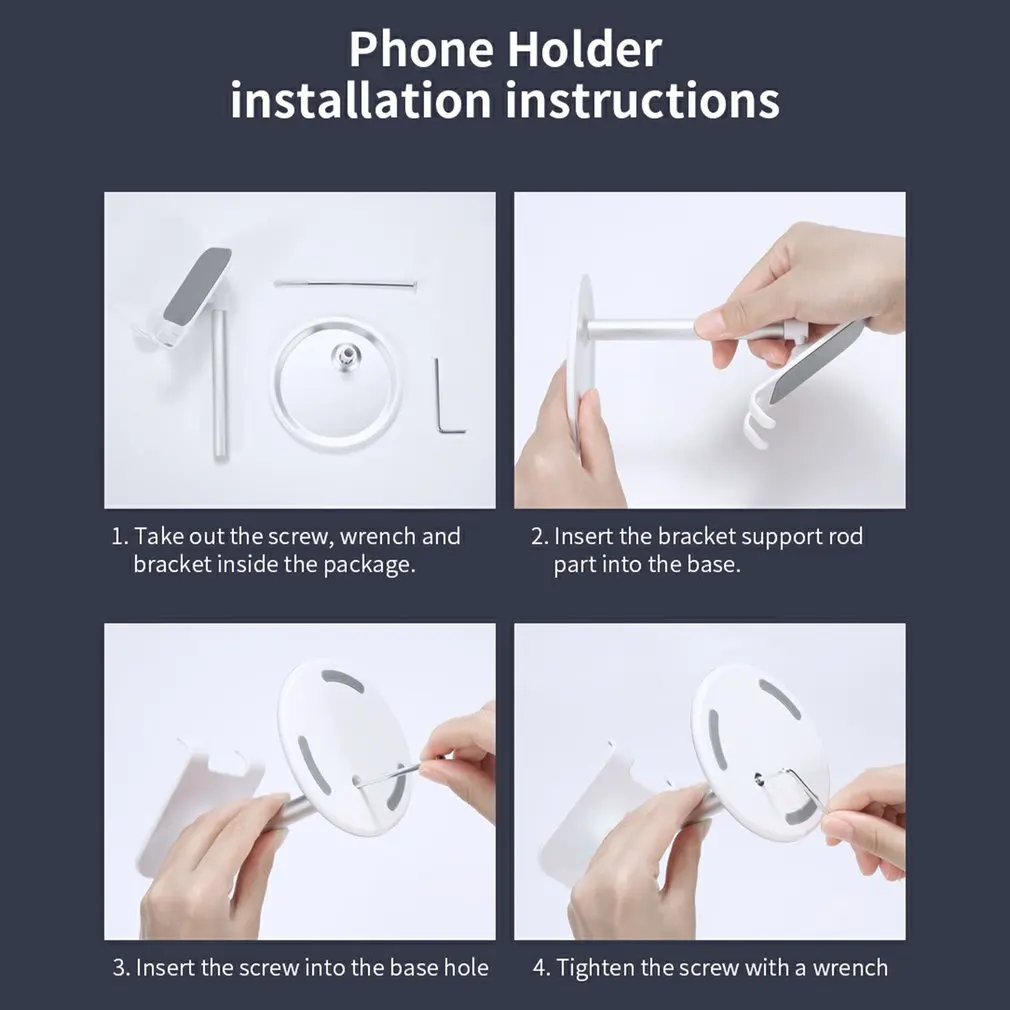 Phone Holder
installation instructions

1. Take out the screw, wrench and bracket inside the package.

2. Insert the bracket support rod part into the base.

3. Insert the screw into the base hole

4. Tighten the screw with a wrench