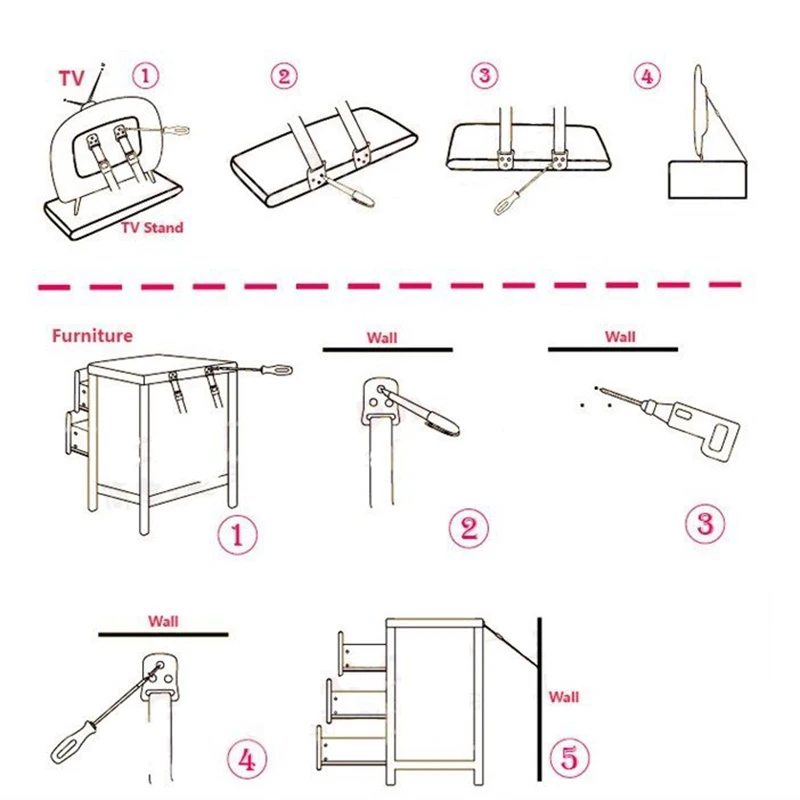 TV ①

②

③

④

TV Stand

Furniture

Wall

Wall

①

②

③

Wall

Wall

④

⑤